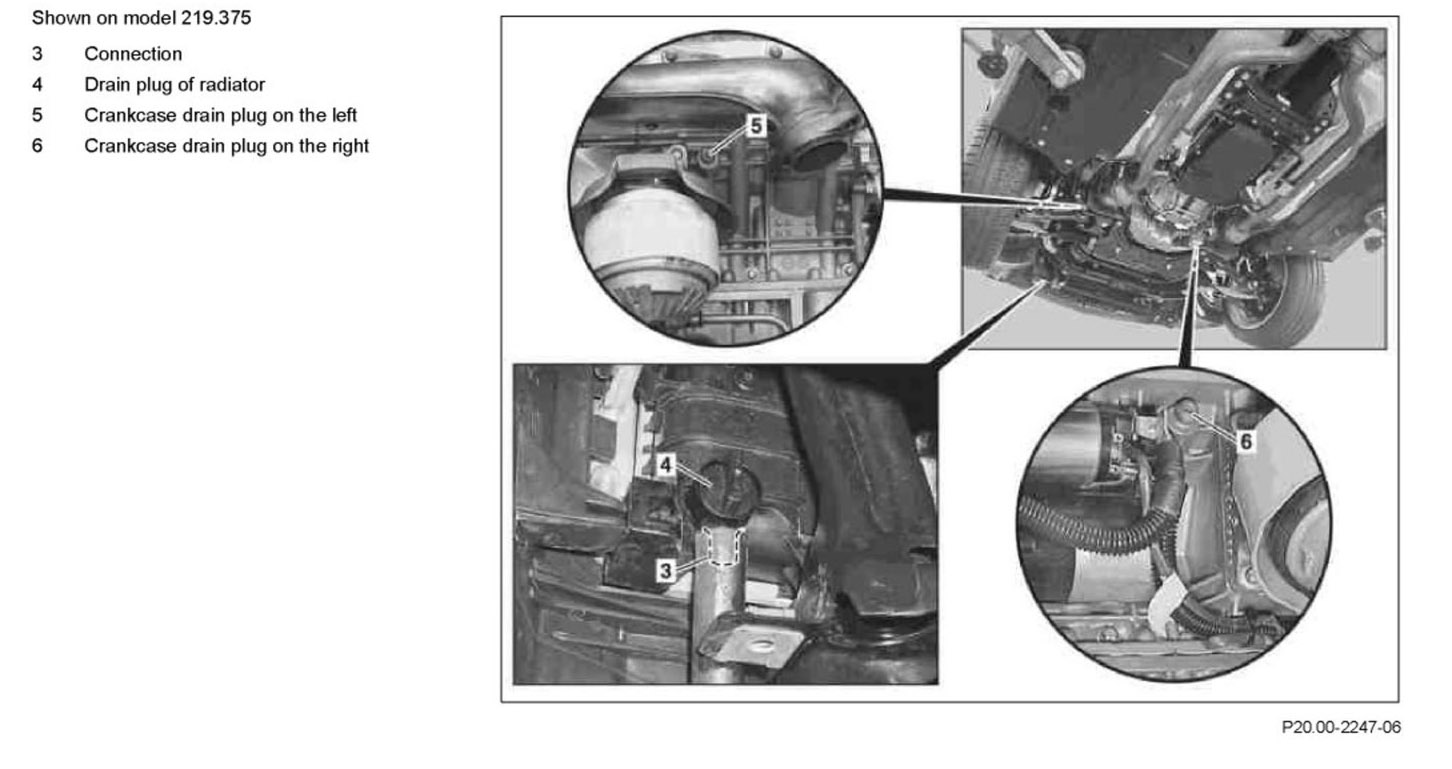 Shown on model 219.375

3 Connection
4 Drain plug of radiator
5 Crankcase drain plug on the left
6 Crankcase drain plug on the right

5

4

3

6

P20.00-2247-06