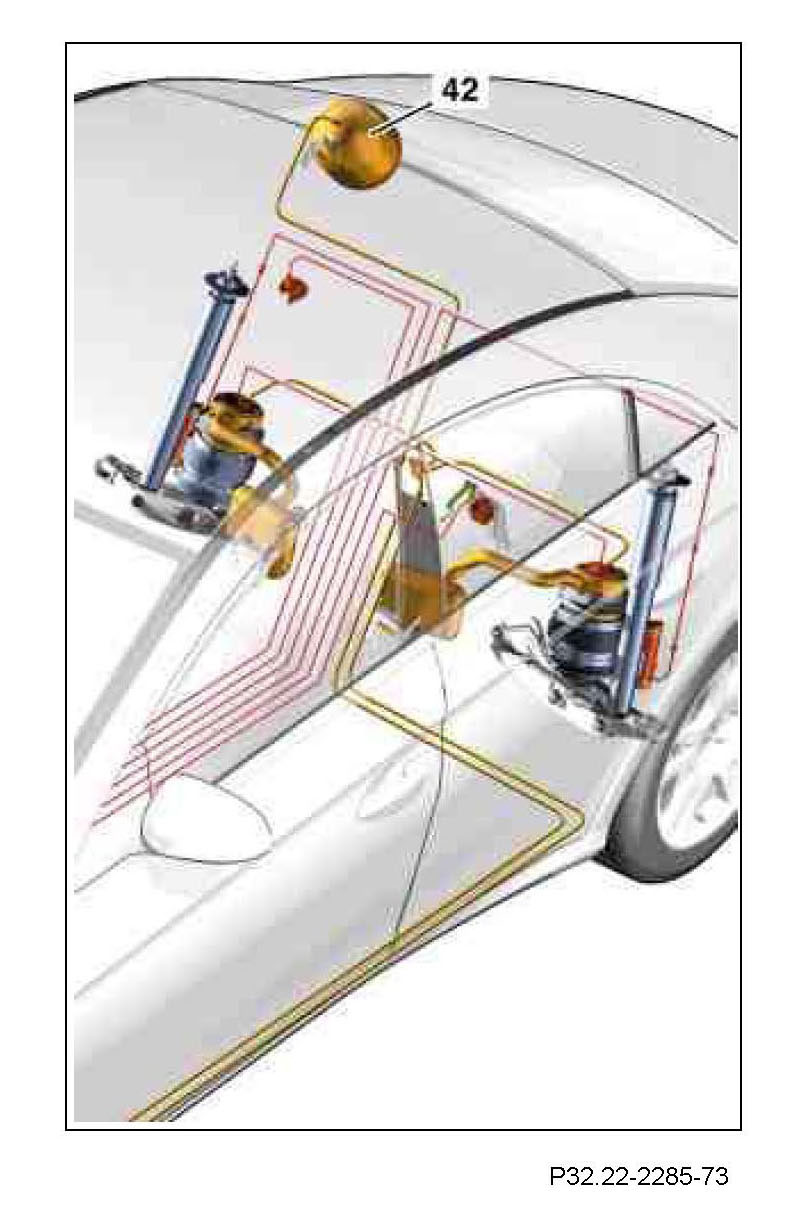 42

P32.22-2285-73