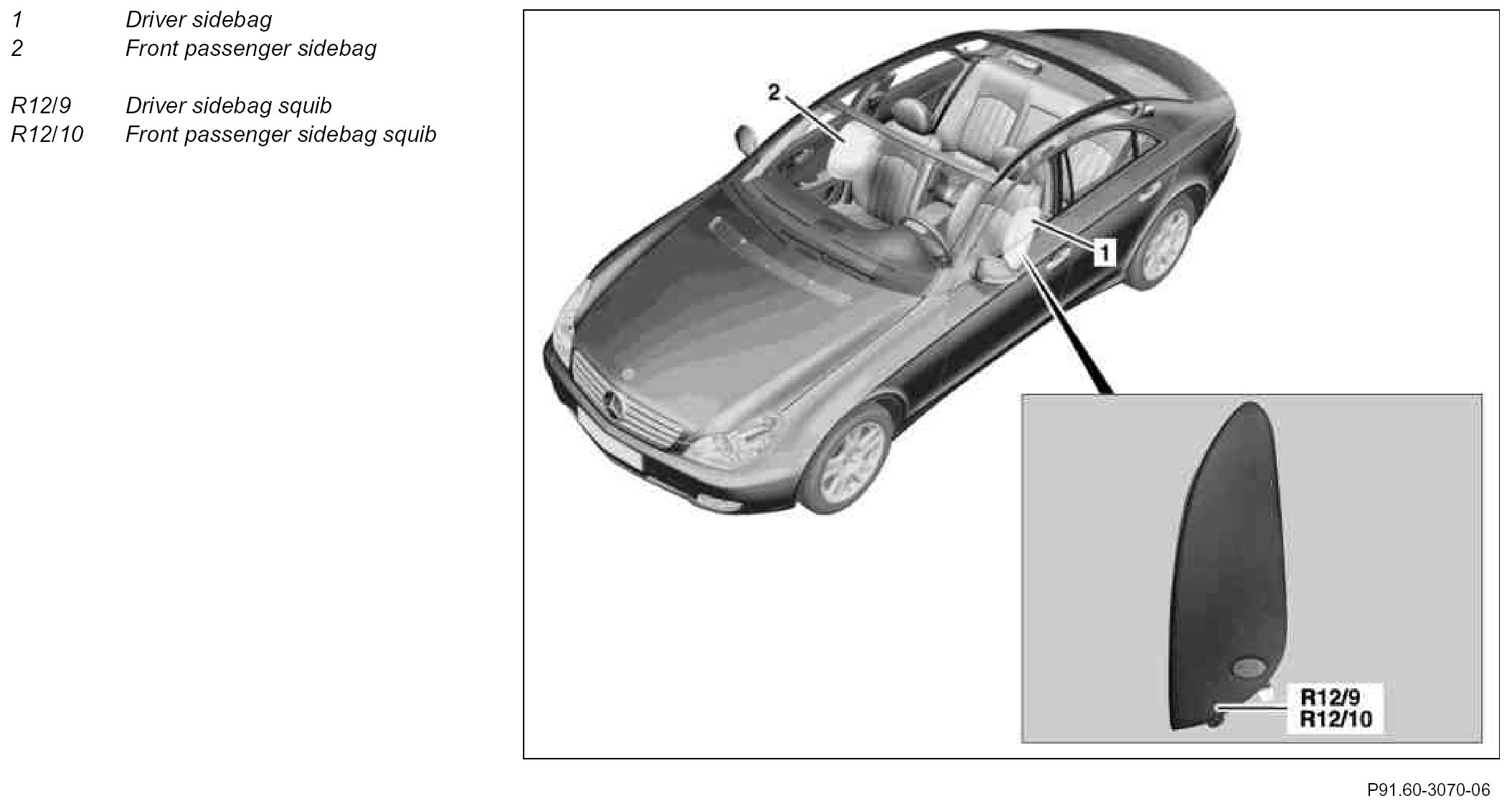 1 Driver sidebag
2 Front passenger sidebag

R12/9 Driver sidebag squib
R12/10 Front passenger sidebag squib

2

1

R12/9
R12/10

P91.60-3070-06