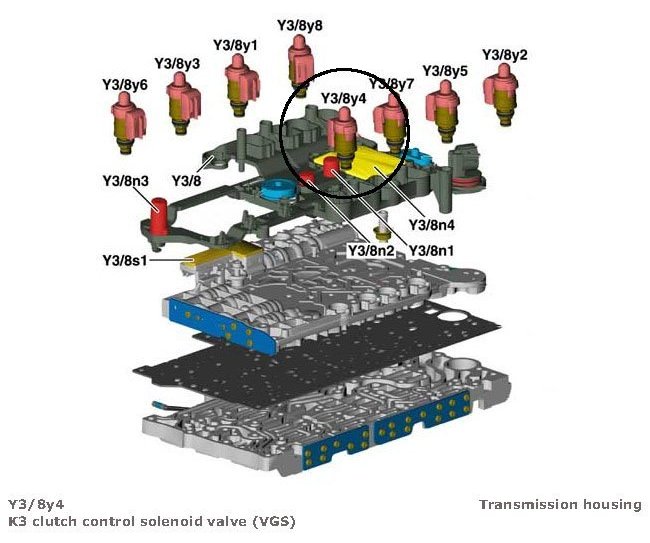 Y3/8y8
Y3/8y1
Y3/8y3
Y3/8y2
Y3/8y6
Y3/8y5
Y3/8y7
Y3/8y4
Y3/8n3
Y3/8
Y3/8n4
Y3/8n2
Y3/8n1
Y3/8s1

Y3/8y4
K3 clutch control solenoid valve (VGS)

Transmission housing