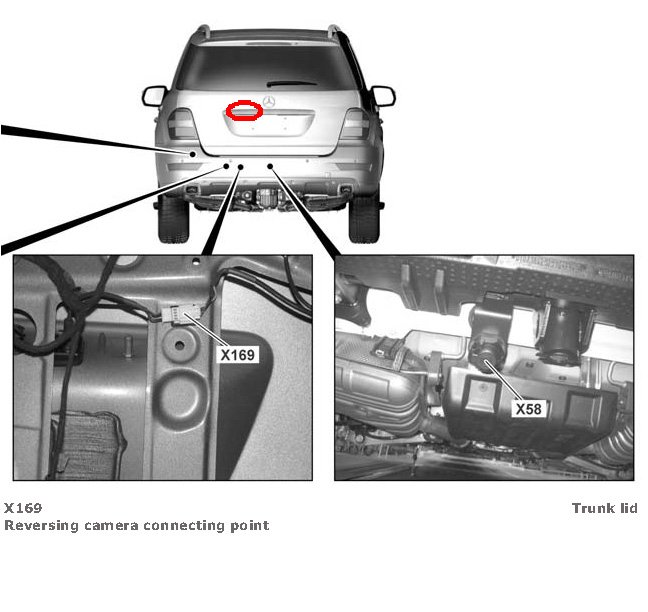 X169

X58

X169
Reversing camera connecting point

Trunk lid