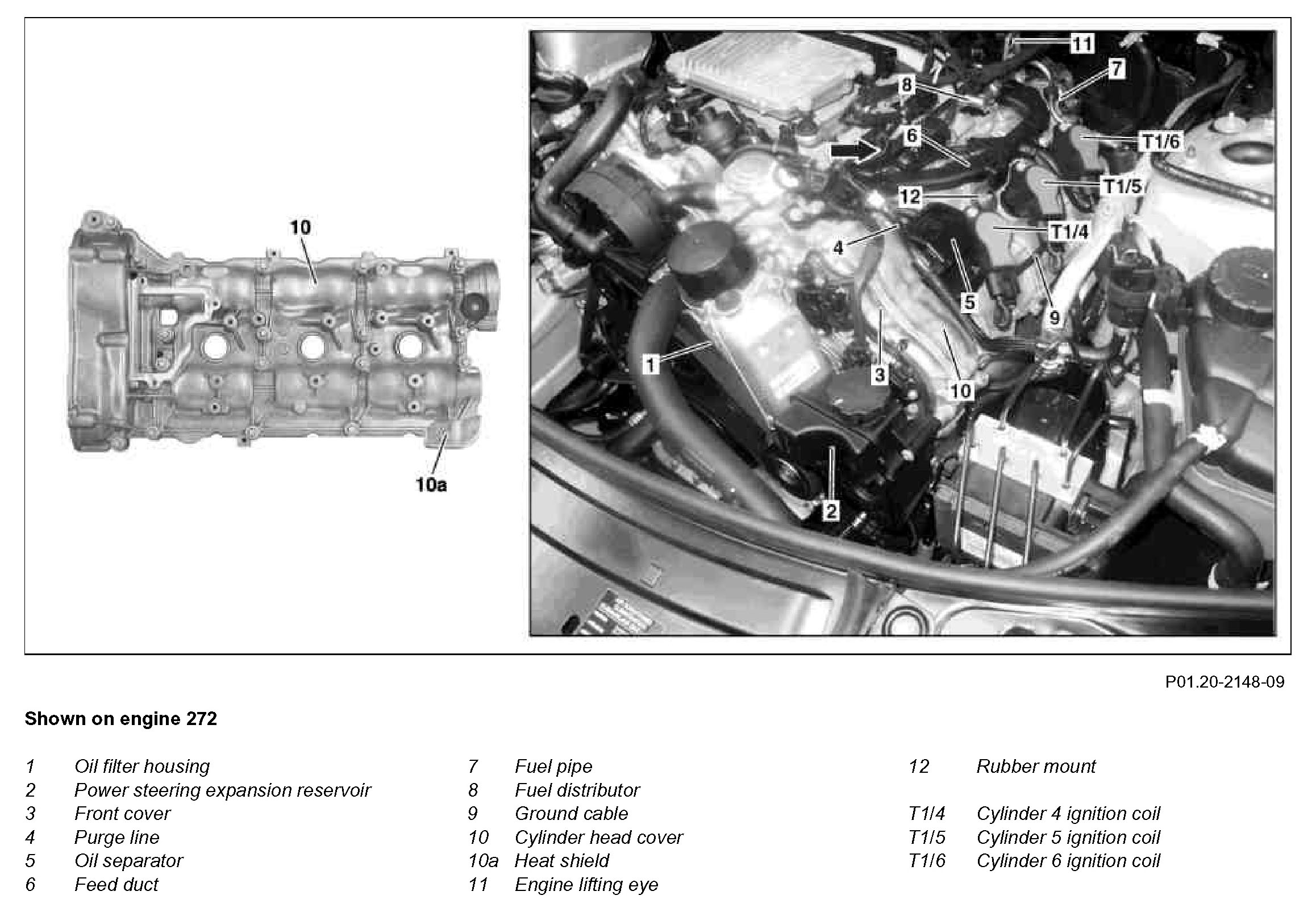 10

10a

11

7

8

6

T1/6

T1/5

12

T1/4

4

5

9

1

3

10

2

P01.20-2148-09

**Shown on engine 272**

1 Oil filter housing
2 Power steering expansion reservoir
3 Front cover
4 Purge line
5 Oil separator
6 Feed duct

7 Fuel pipe
8 Fuel distributor
9 Ground cable
10 Cylinder head cover
10a Heat shield
11 Engine lifting eye

12 Rubber mount

T1/4 Cylinder 4 ignition coil
T1/5 Cylinder 5 ignition coil
T1/6 Cylinder 6 ignition coil