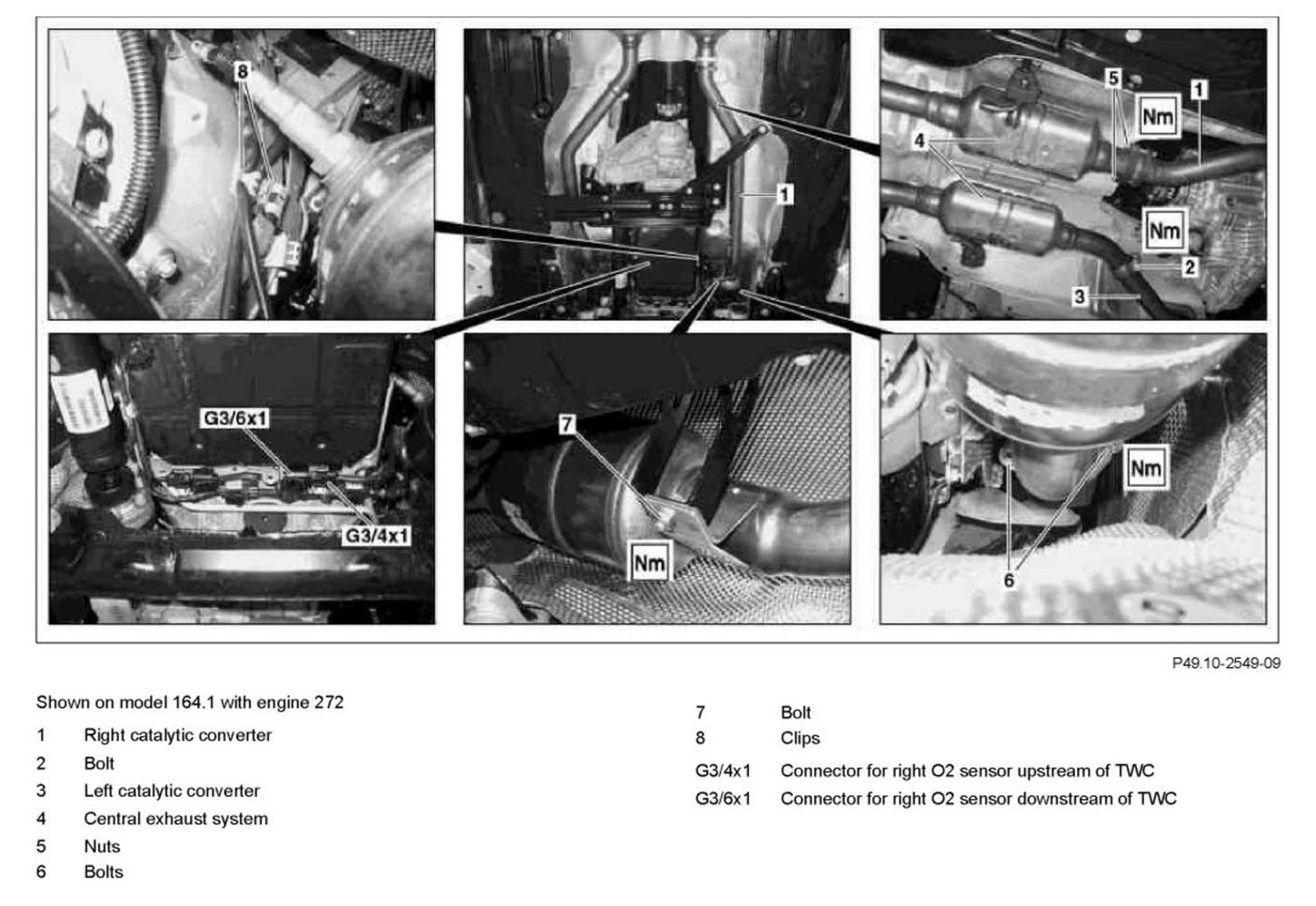 8

1

5
1
Nm
4
Nm
2
3

G3/6x1
G3/4x1

7
Nm

Nm
6

P49.10-2549-09

Shown on model 164.1 with engine 272

1 Right catalytic converter
2 Bolt
3 Left catalytic converter
4 Central exhaust system
5 Nuts
6 Bolts

7 Bolt
8 Clips
G3/4x1 Connector for right O2 sensor upstream of TWC
G3/6x1 Connector for right O2 sensor downstream of TWC