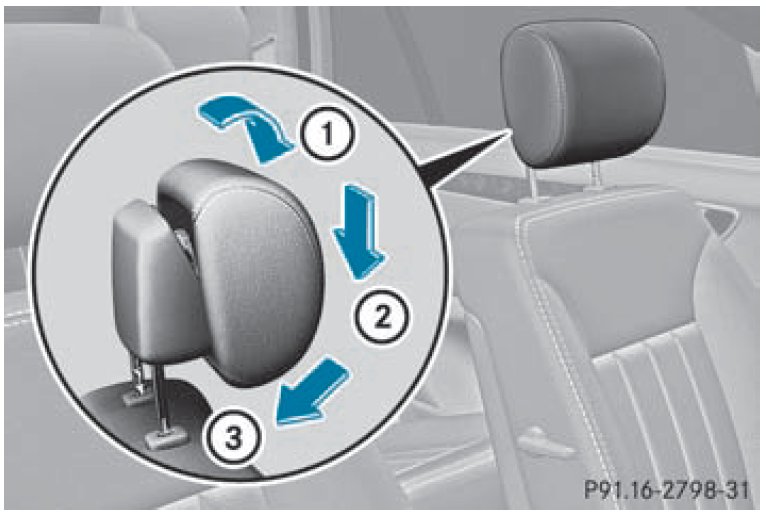 1
2
3
P91.16-2798-31