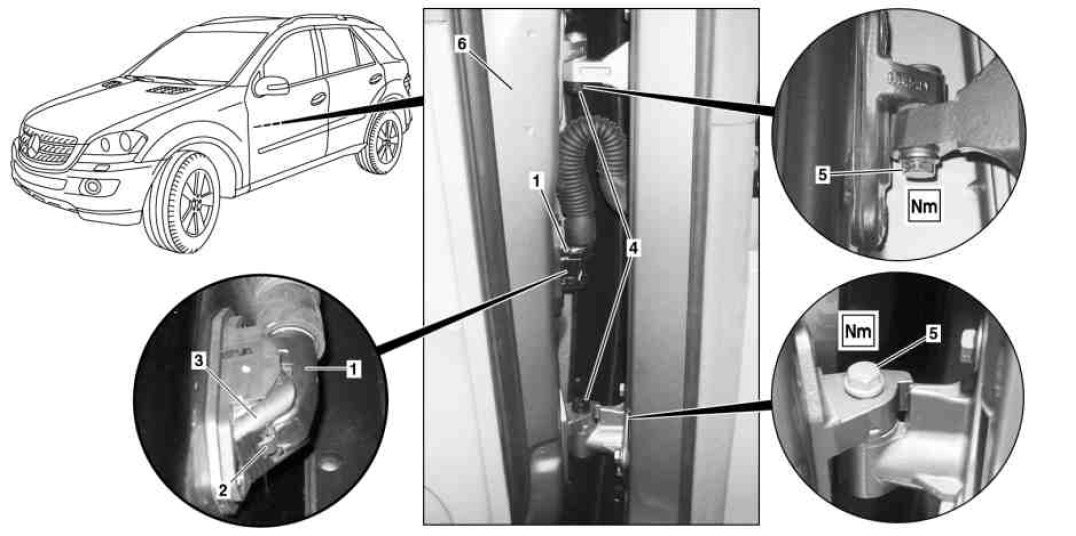 6
1
4
5
Nm
3
1
2
Nm
5