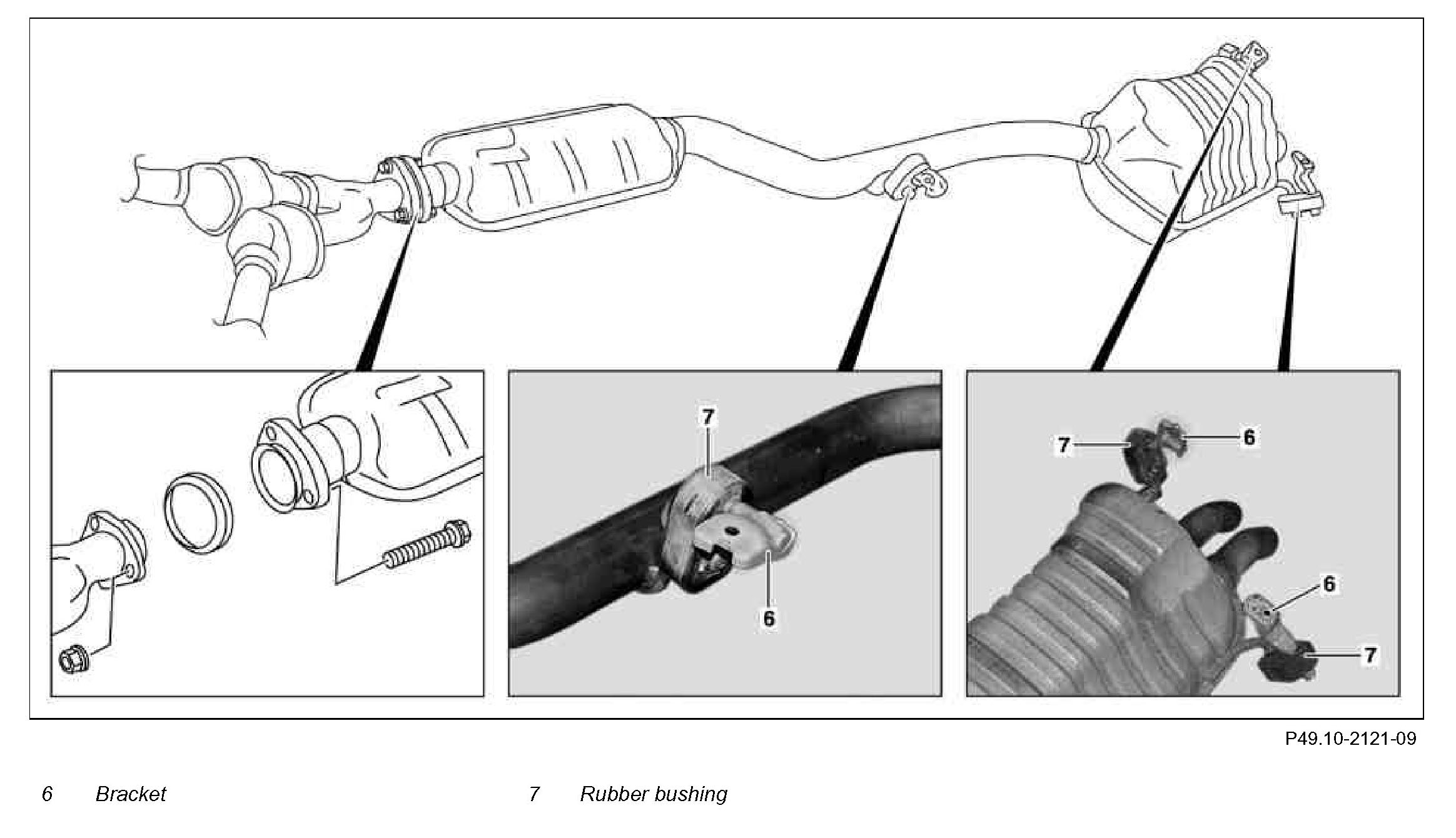 7

6

7

6

6

7

P49.10-2121-09

6 Bracket

7 Rubber bushing