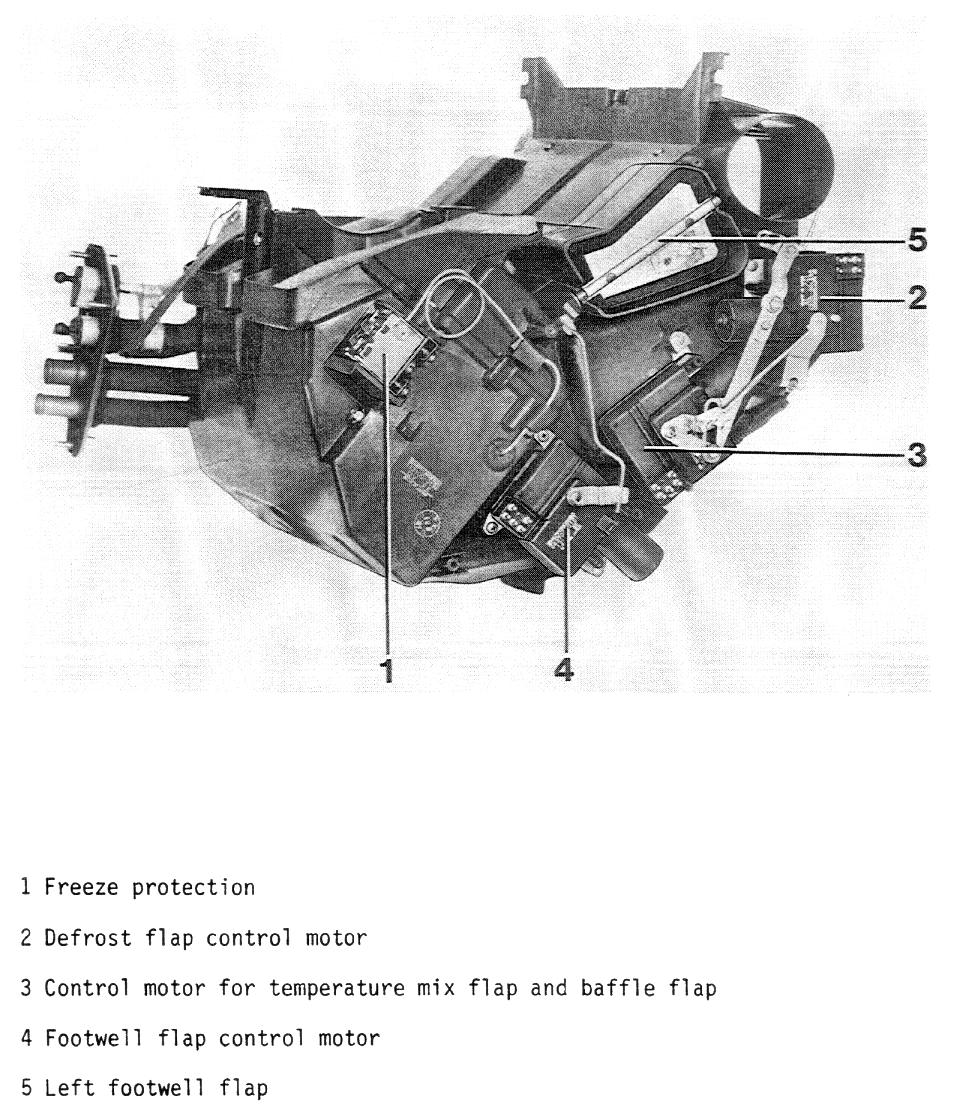 5
2
3
1
4

1 Freeze protection

2 Defrost flap control motor

3 Control motor for temperature mix flap and baffle flap

4 Footwell flap control motor

5 Left footwell flap