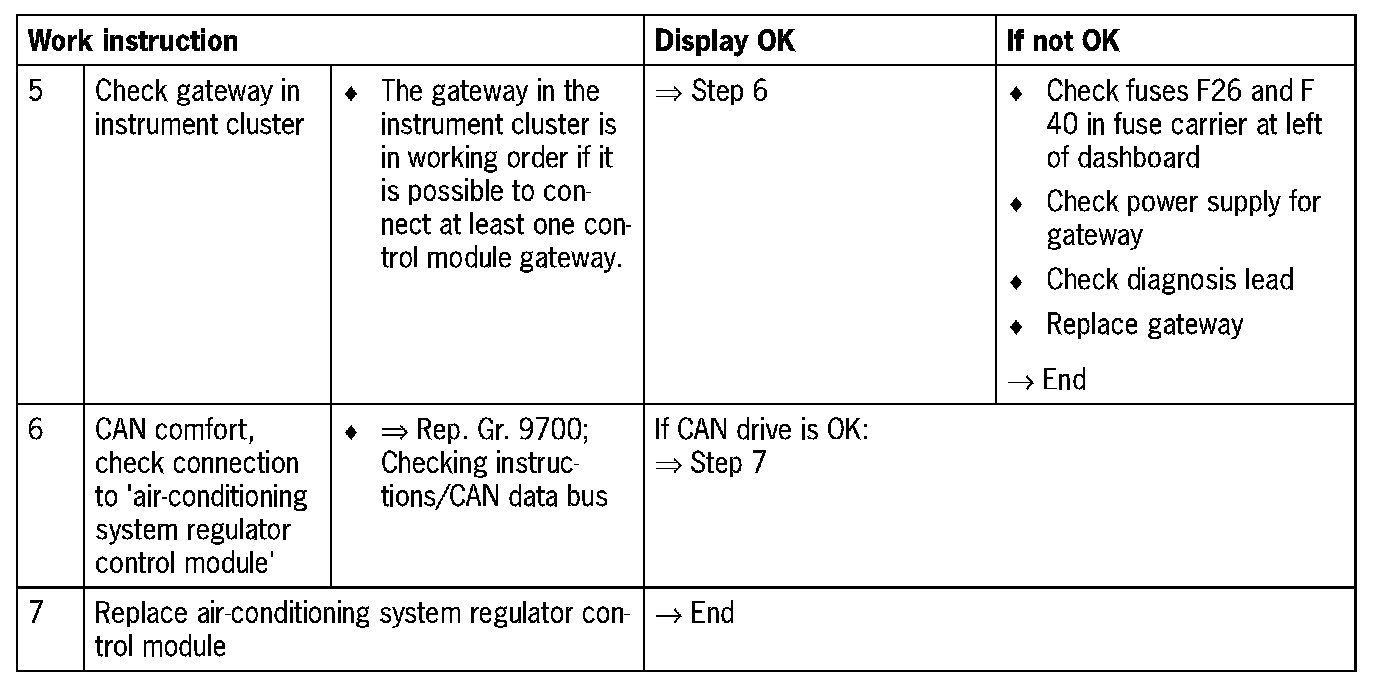 | Work instruction | | | Display OK | If not OK |
|---|---|---|---|---|
| 5 | Check gateway in instrument cluster | ♦ The gateway in the instrument cluster is in working order if it is possible to connect at least one control module gateway. | ⇒ Step 6 | ♦ Check fuses F26 and F 40 in fuse carrier at left of dashboard ♦ Check power supply for gateway ♦ Check diagnosis lead ♦ Replace gateway → End |
| 6 | CAN comfort, check connection to 'air-conditioning system regulator control module' | ♦ ⇒ Rep. Gr. 9700; Checking instructions/CAN data bus | If CAN drive is OK: ⇒ Step 7 | |
| 7 | Replace air-conditioning system regulator control module | | → End | |