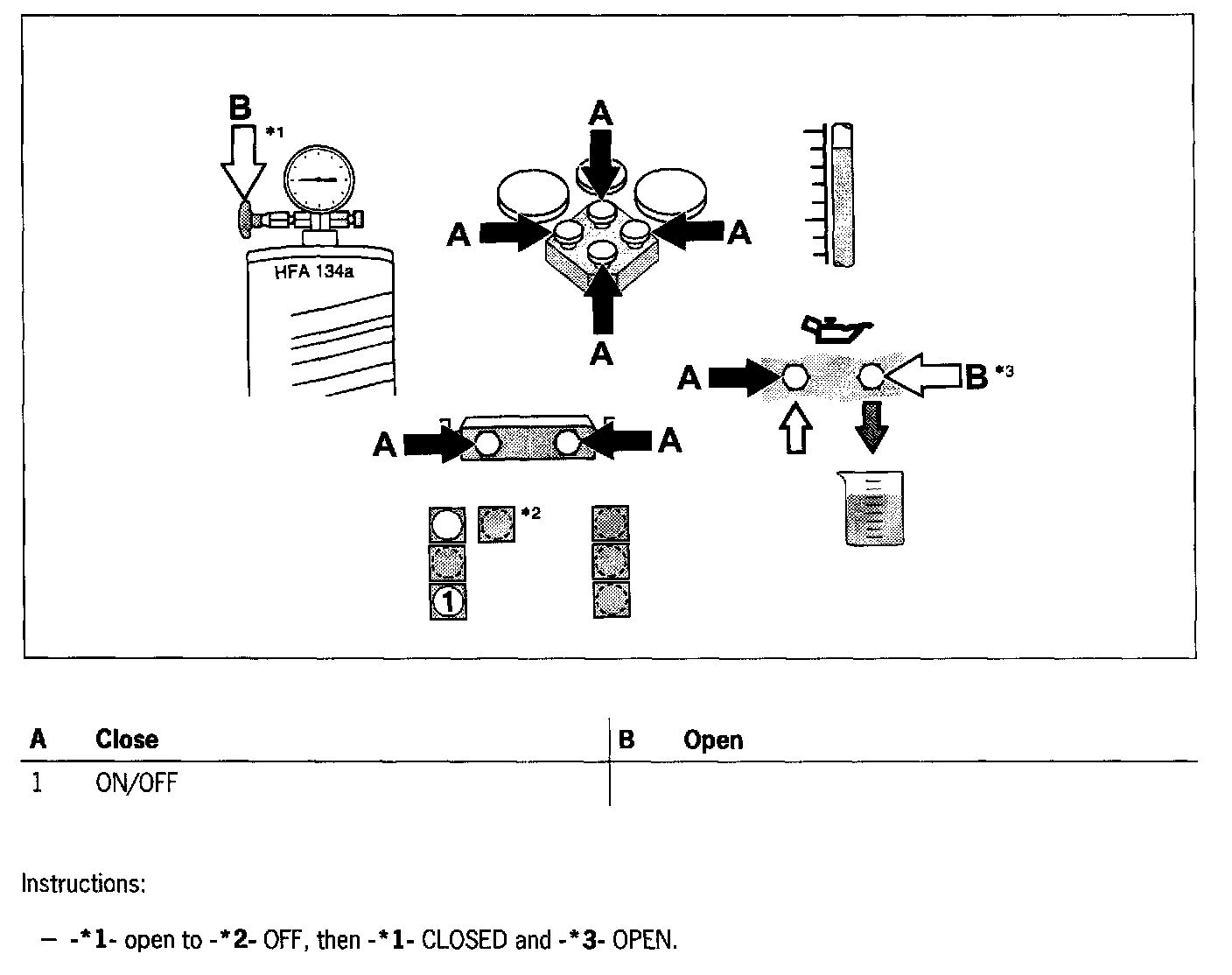 B
*1
HFA 134a
A
A
A
A
A
B *3
A
A
*2
1

| A | Close | B | Open |
|---|---|---|---|
| 1 | ON/OFF | | |

Instructions:

– -*1- open to -*2- OFF, then -*1- CLOSED and -*3- OPEN.