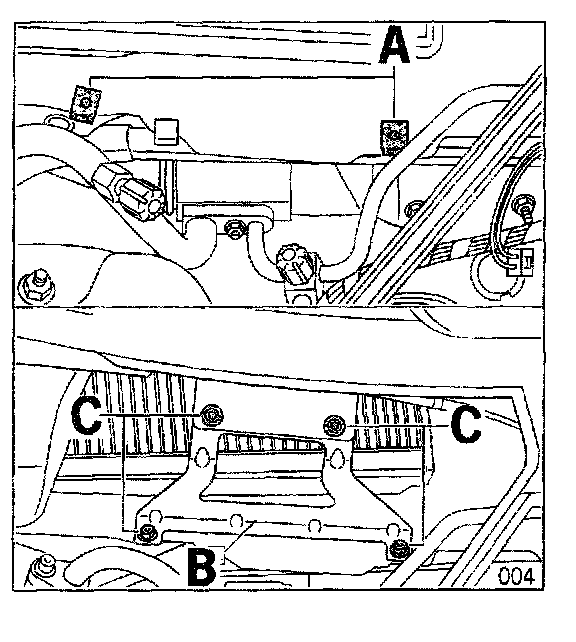 A
C
C
B
004