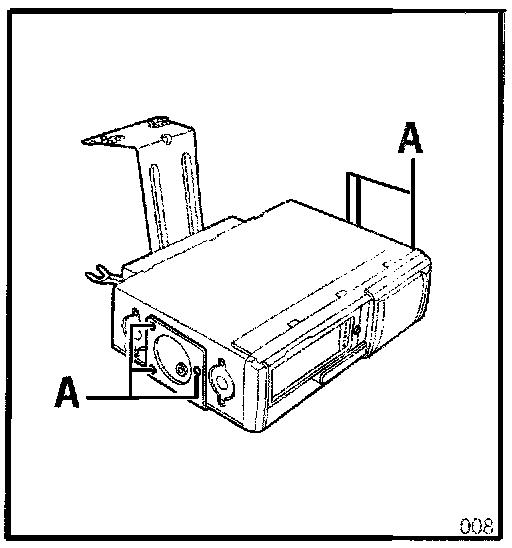 A
A
008