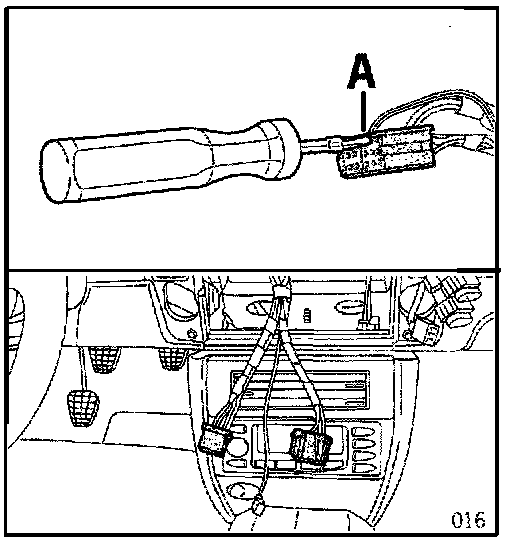 A

016