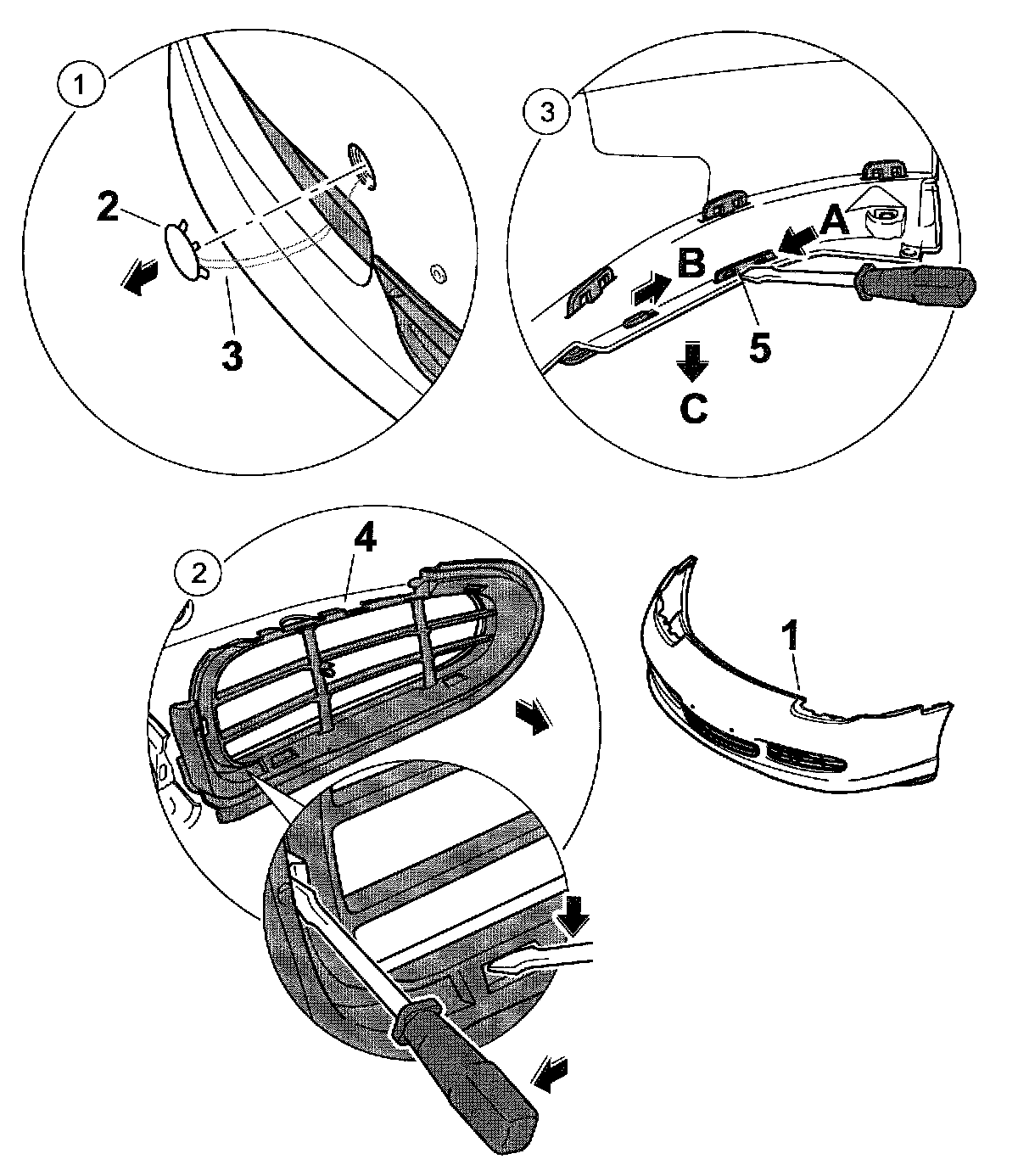 1
2
3
3
A
B
5
C
2
4
1