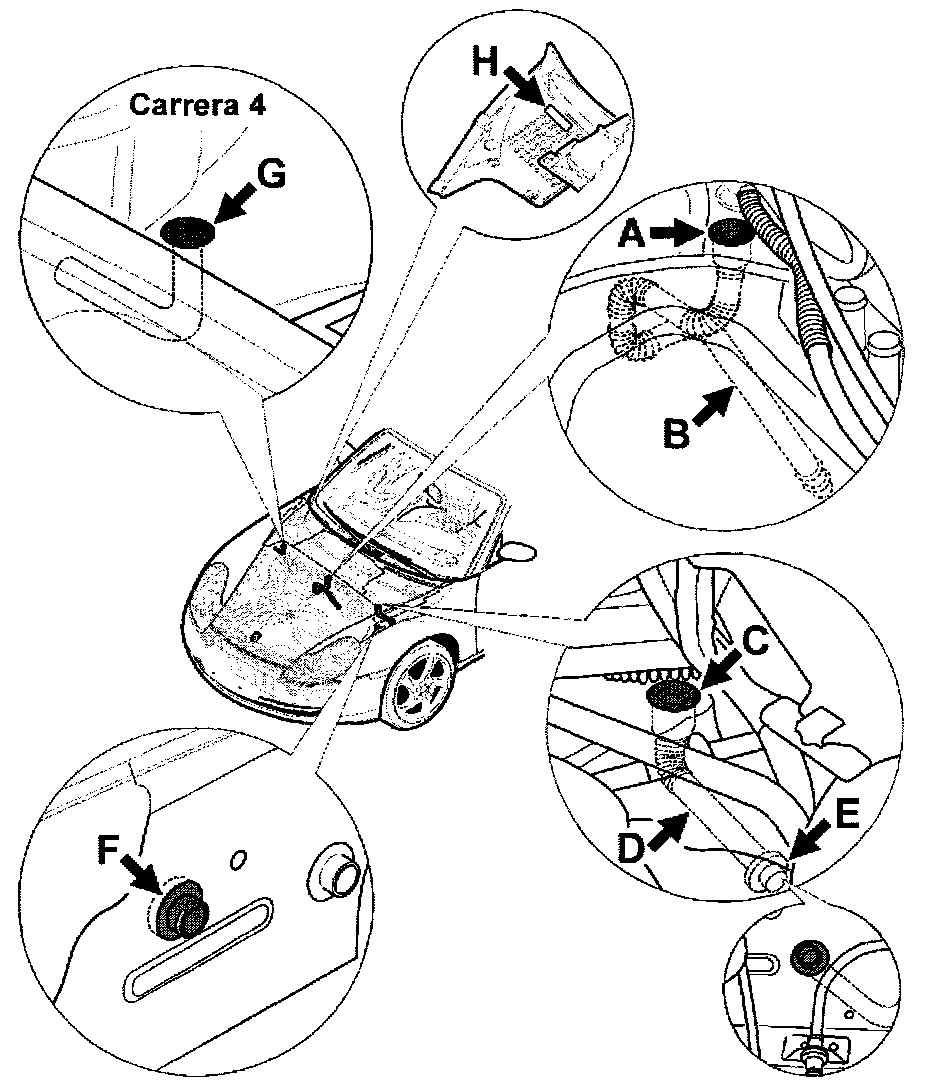 Carrera 4
G
H
A
B
C
D
E
F