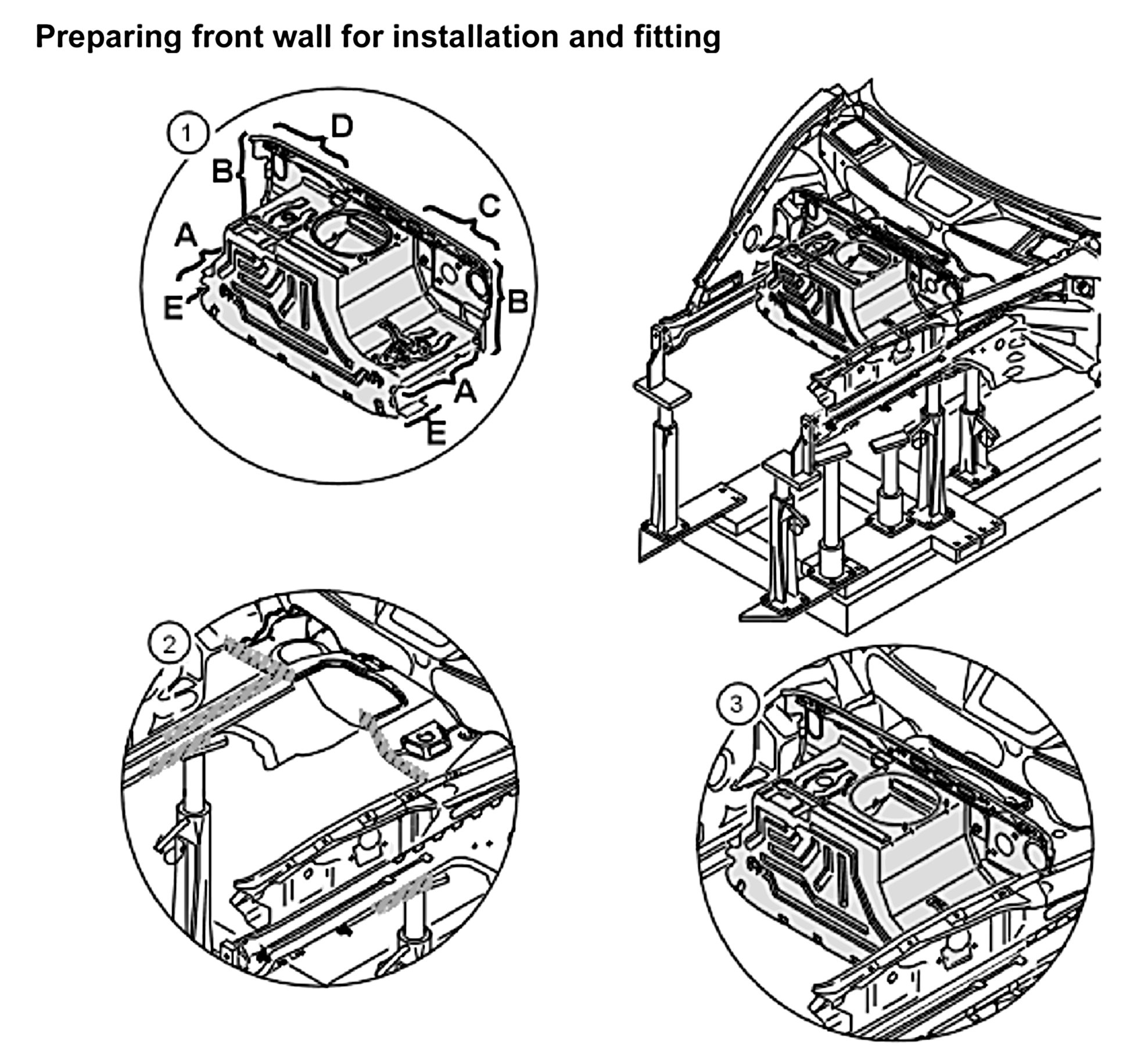 Preparing front wall for installation and fitting

1

D

B

C

A

E

B

A

E

2

3