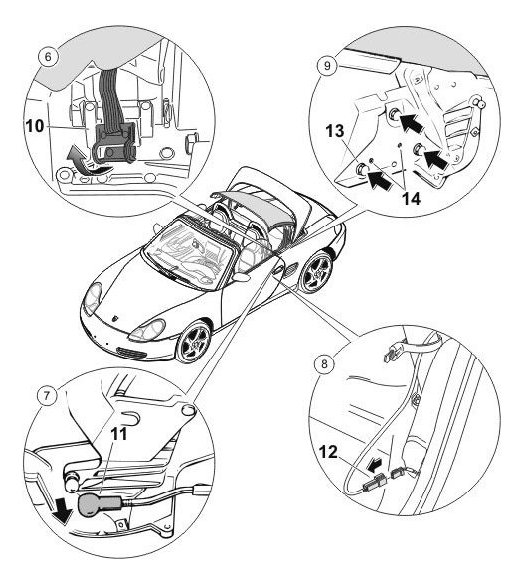 6
10
9
13
14
7
11
8
12