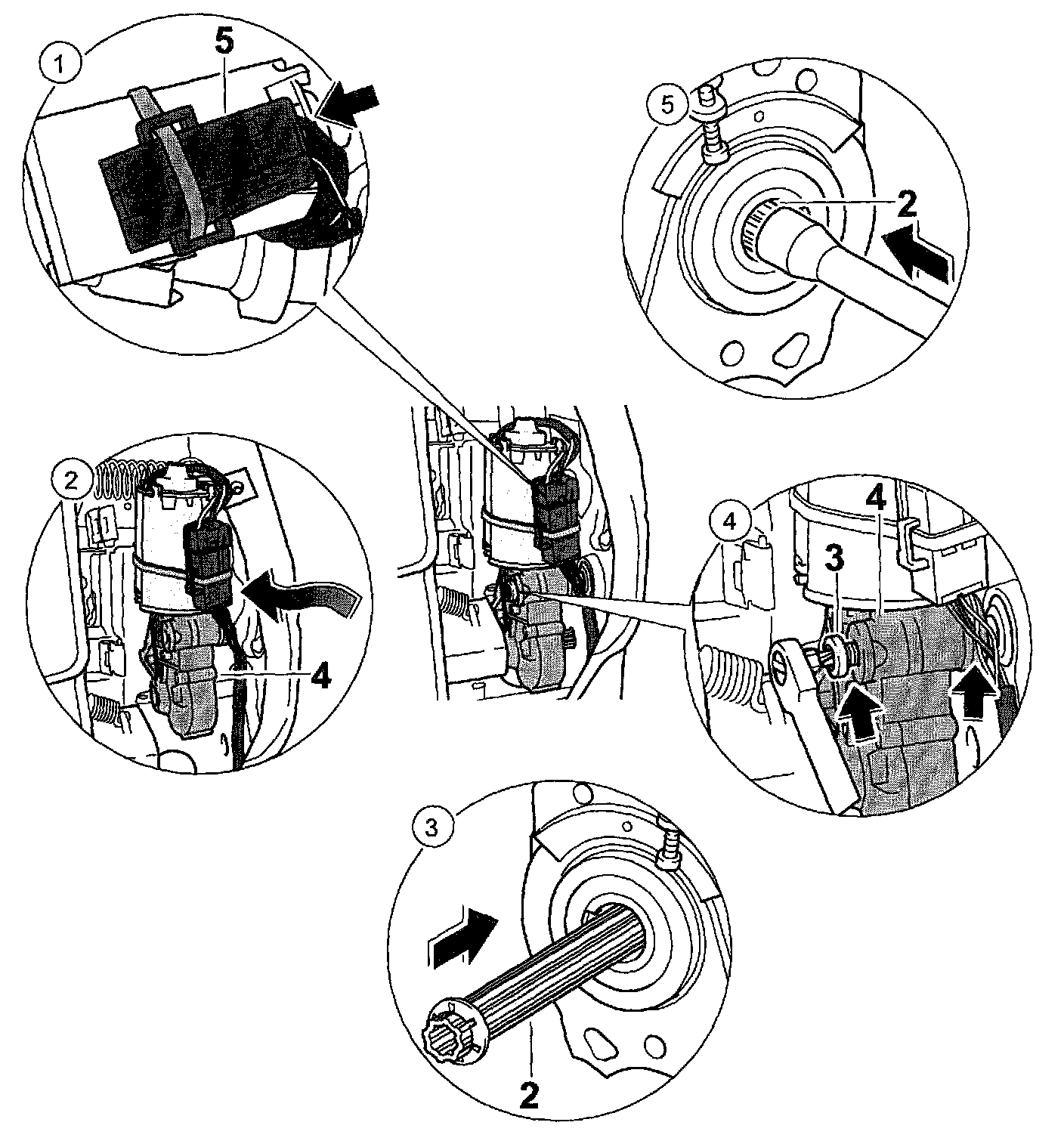 1
5
5
2
2
4
4
3
4
3
2