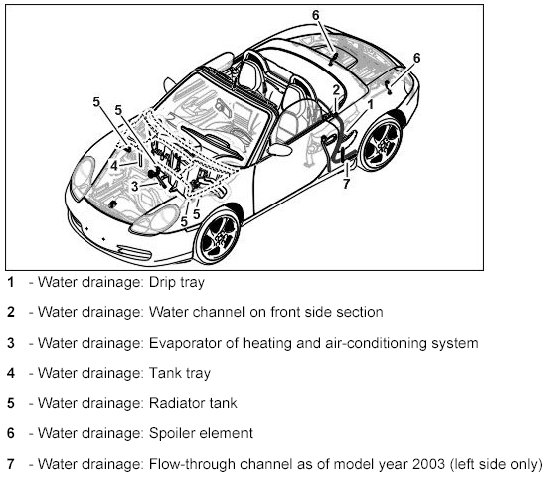 6
6
2
1
5
5
4
3
5
5
7

1 - Water drainage: Drip tray

2 - Water drainage: Water channel on front side section

3 - Water drainage: Evaporator of heating and air-conditioning system

4 - Water drainage: Tank tray

5 - Water drainage: Radiator tank

6 - Water drainage: Spoiler element

7 - Water drainage: Flow-through channel as of model year 2003 (left side only)