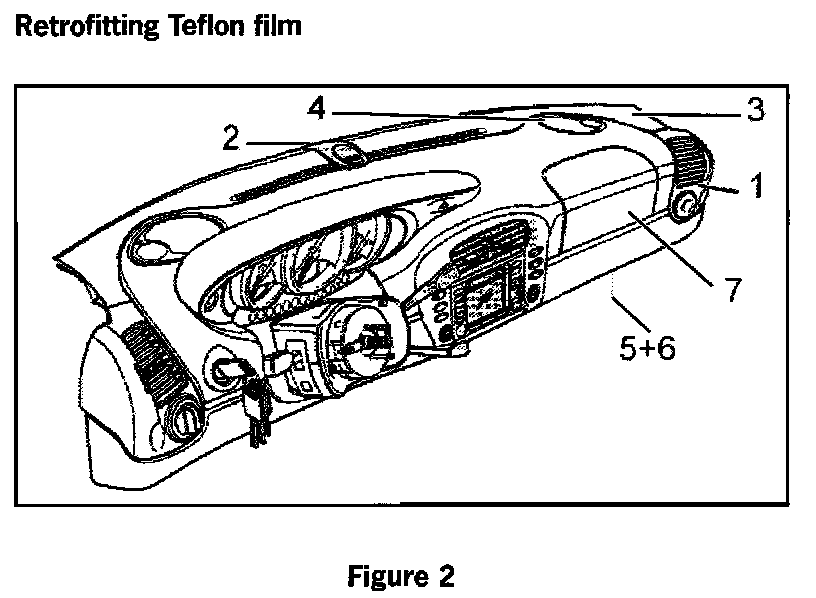 Retrofitting Teflon film

4
3
2
1
7
5+6

Figure 2