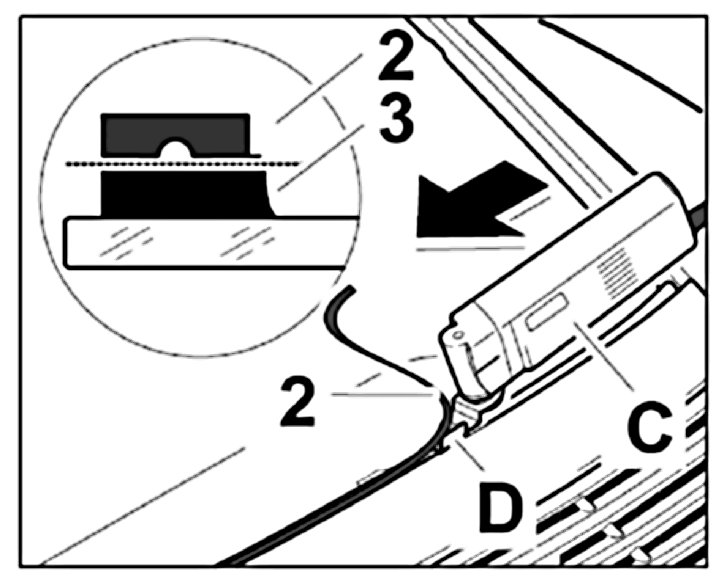 2
3
2
C
D