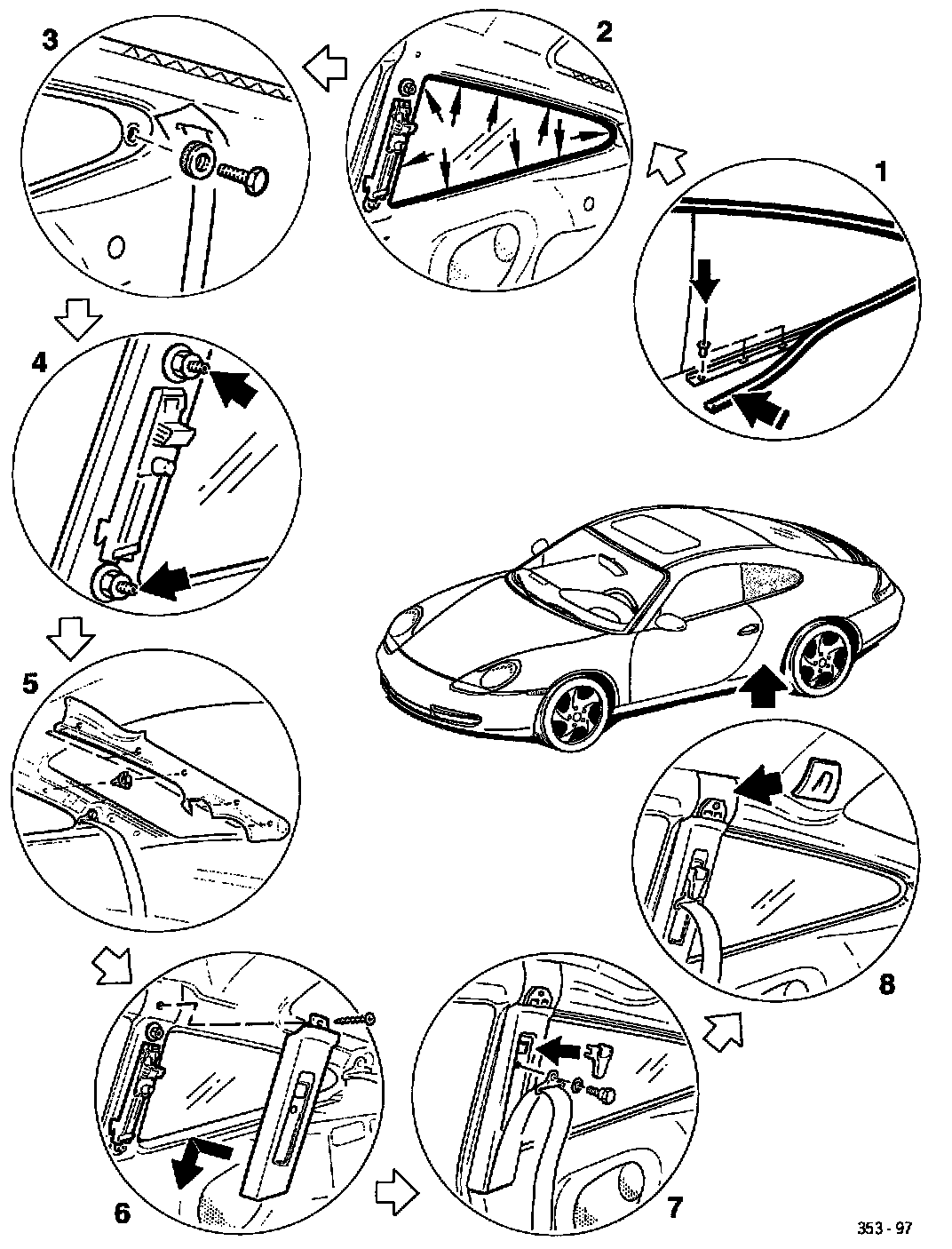 3

2

1

4

5

8

6

7

353 - 97