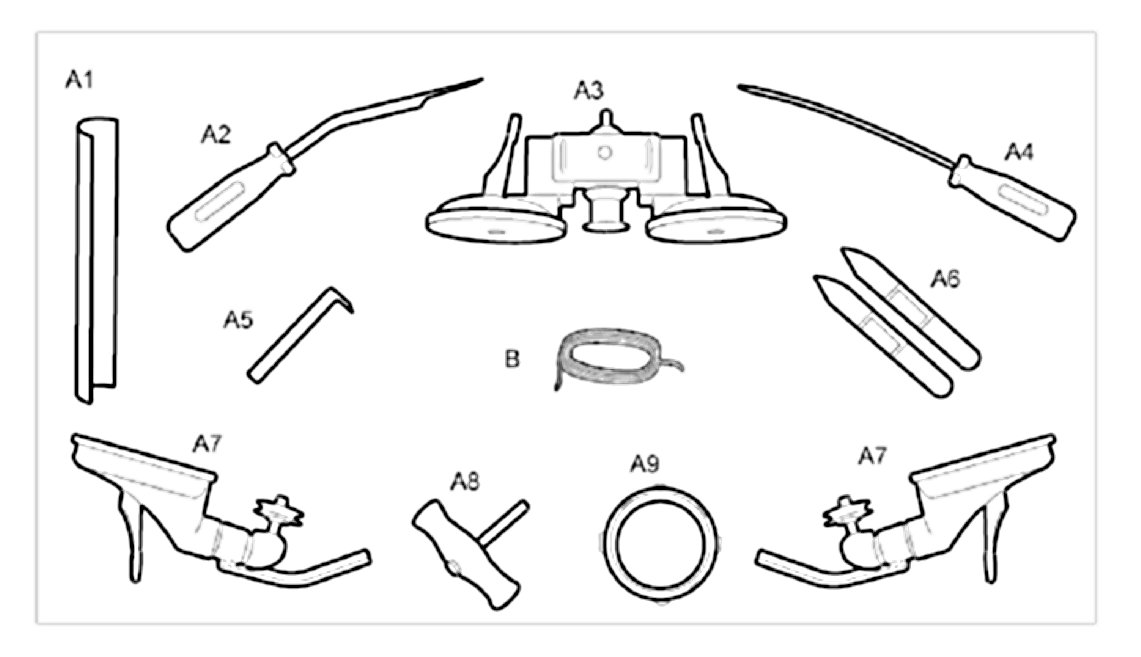 A1
A2
A3
A4
A5
B
A6
A7
A8
A9
A7