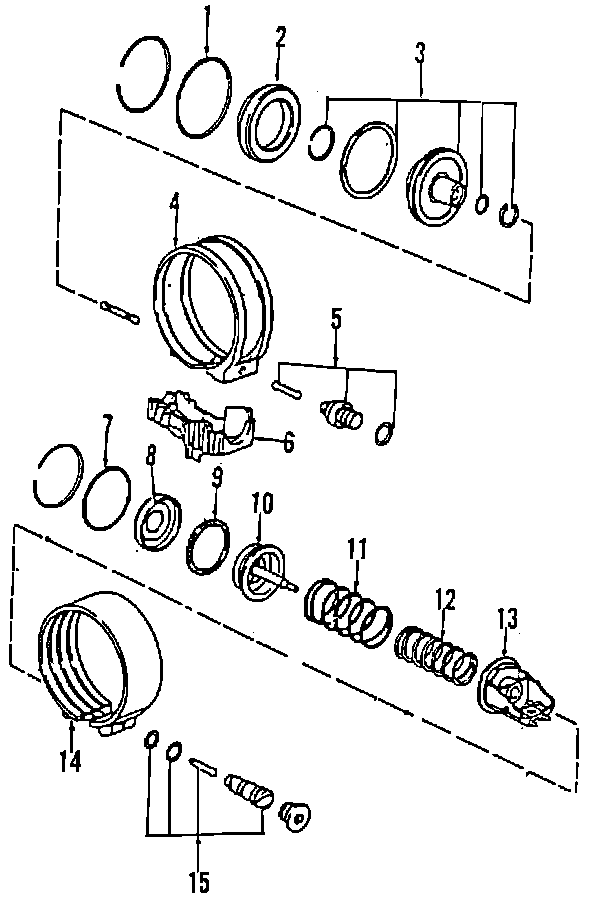 1
2
3
4
5
6
7
8
9
10
11
12
13
14
15