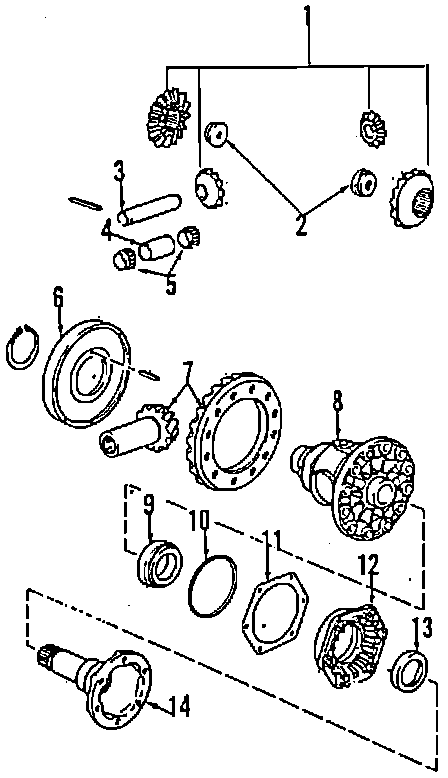 1
2
3
4
5
6
7
8
9
10
11
12
13
14