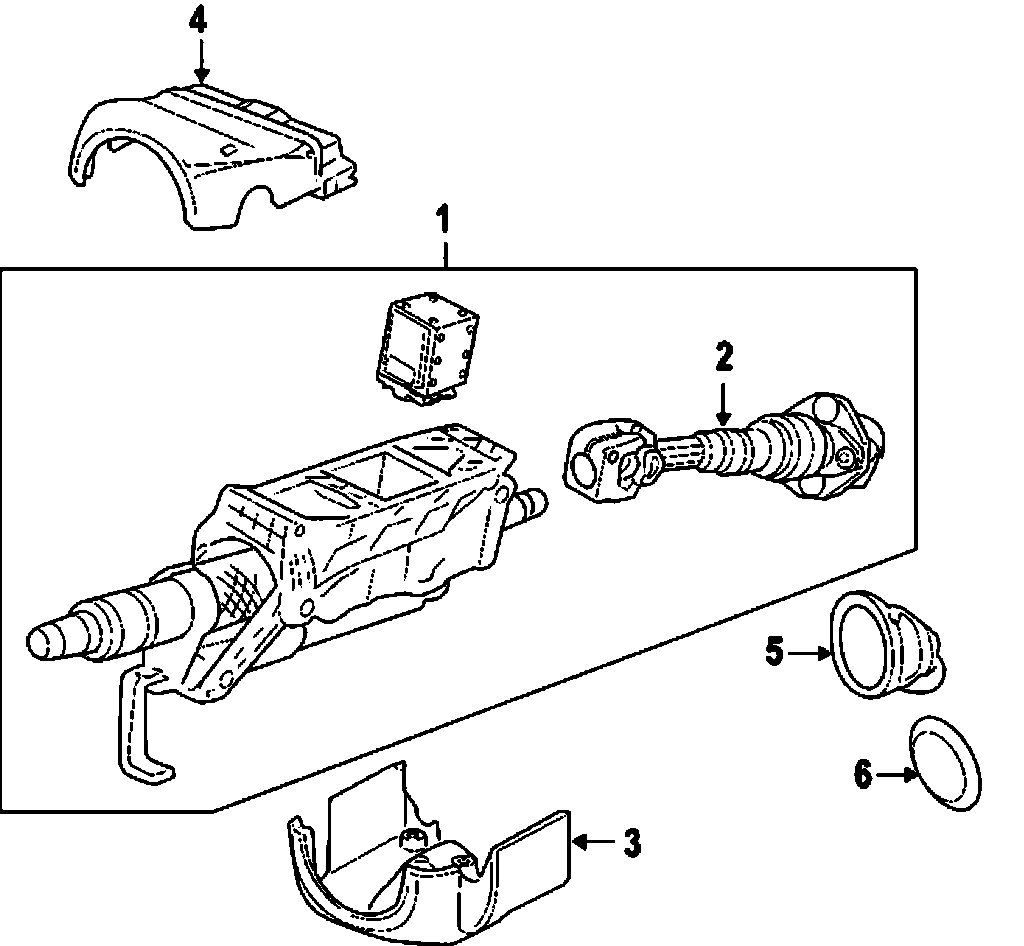 4
1
2
5
6
3