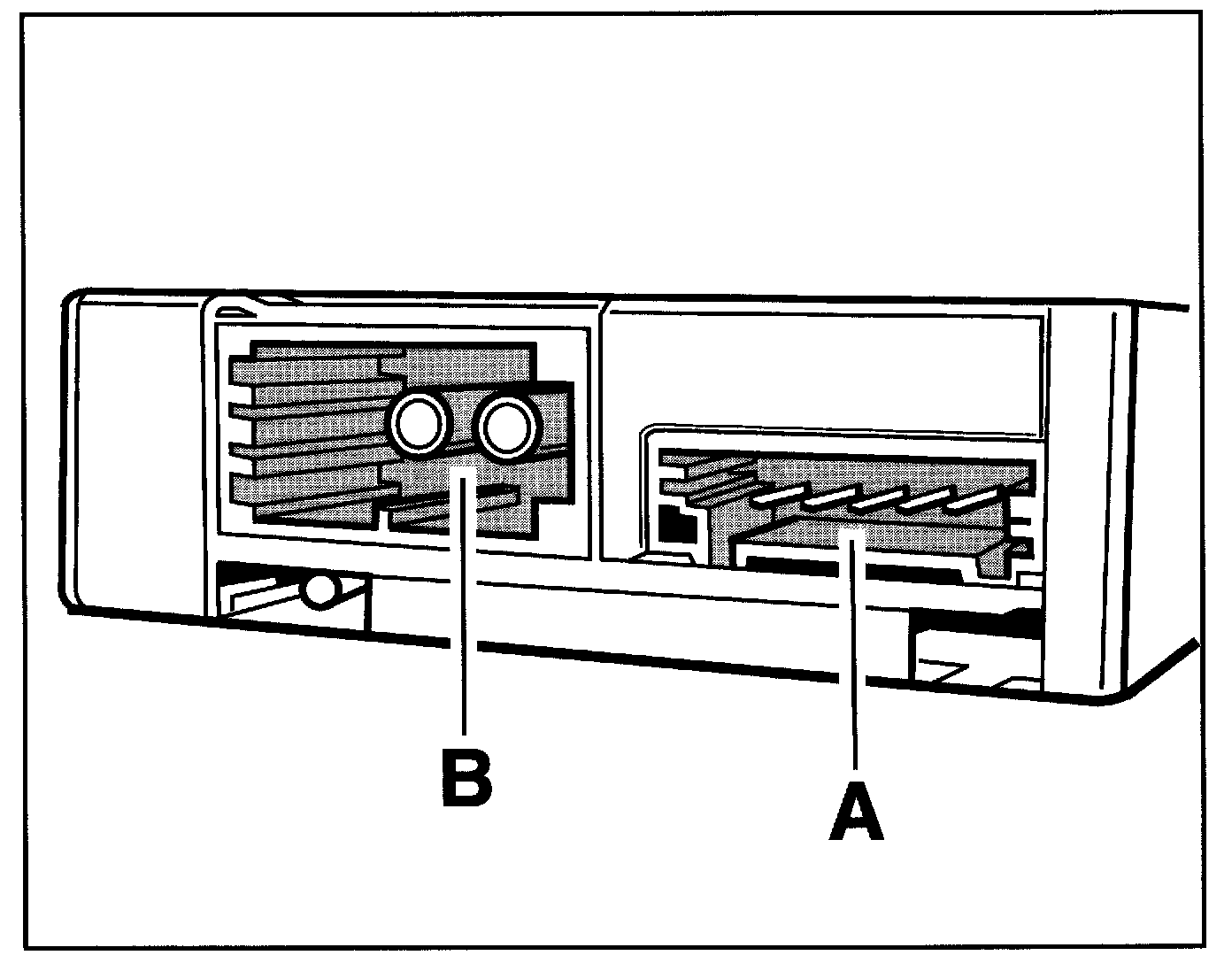 B

A