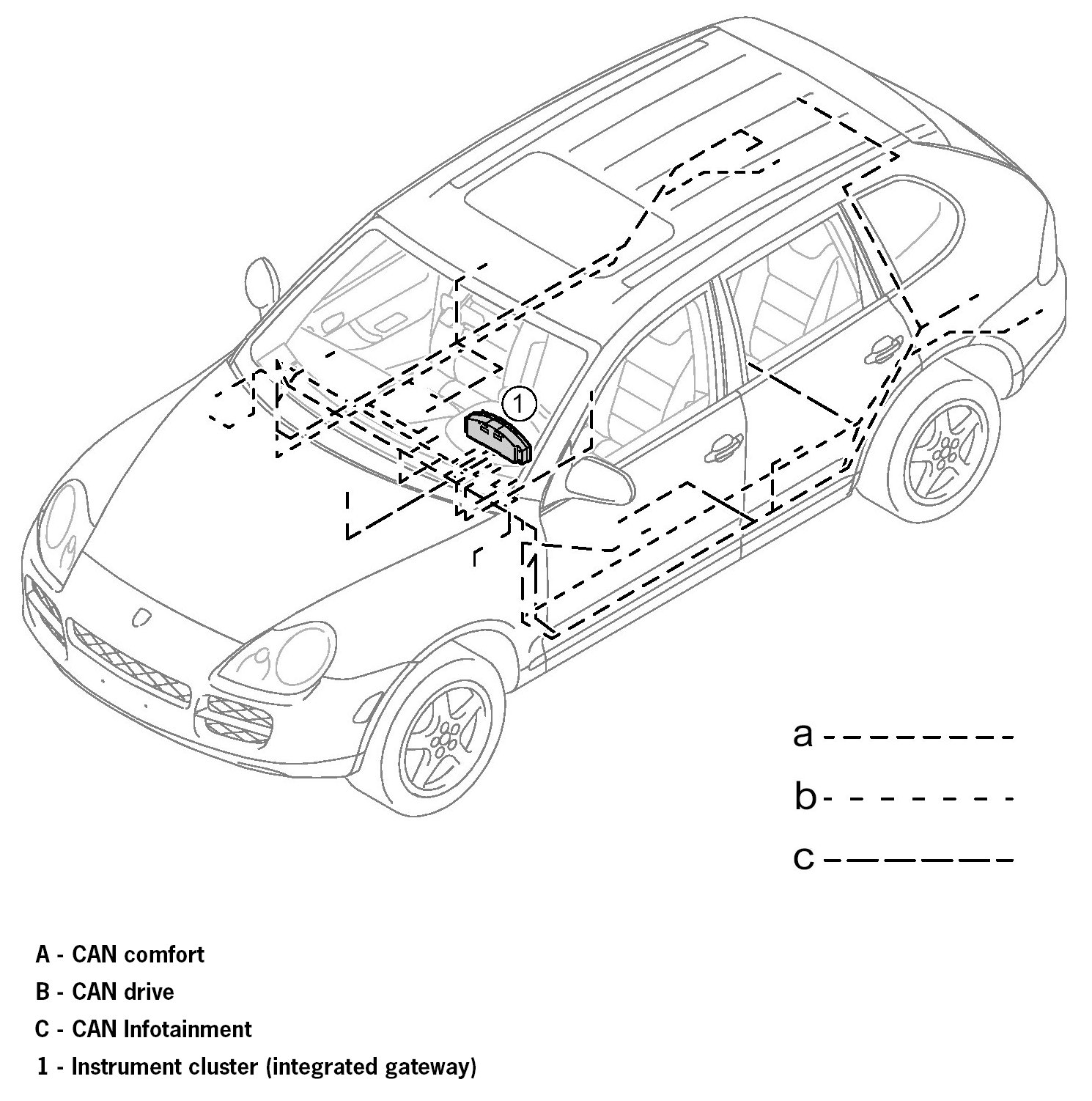 1

a

b

c

A - CAN comfort
B - CAN drive
C - CAN Infotainment
1 - Instrument cluster (integrated gateway)