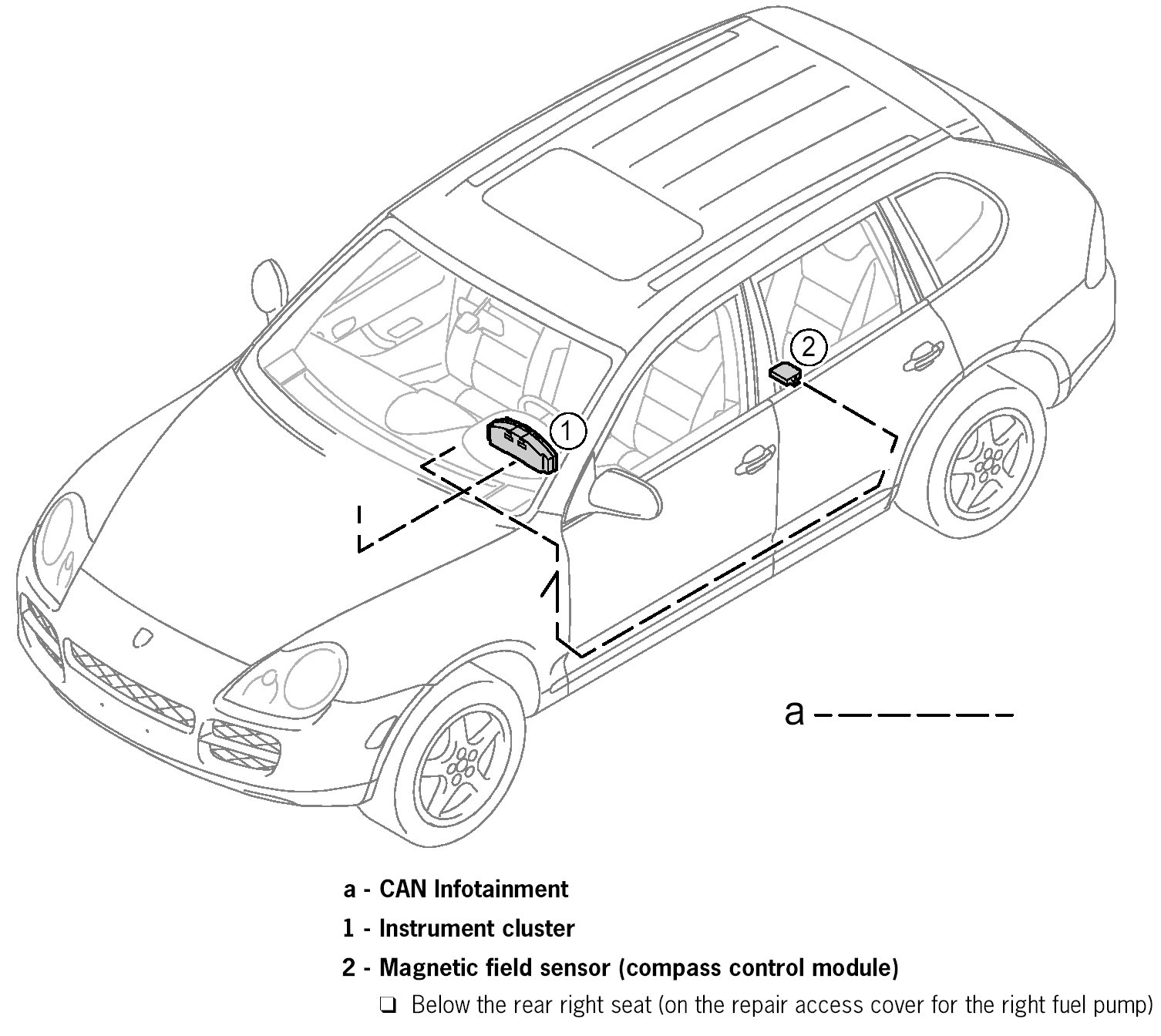 2

1

a

a - CAN Infotainment

1 - Instrument cluster

2 - Magnetic field sensor (compass control module)

❑ Below the rear right seat (on the repair access cover for the right fuel pump)