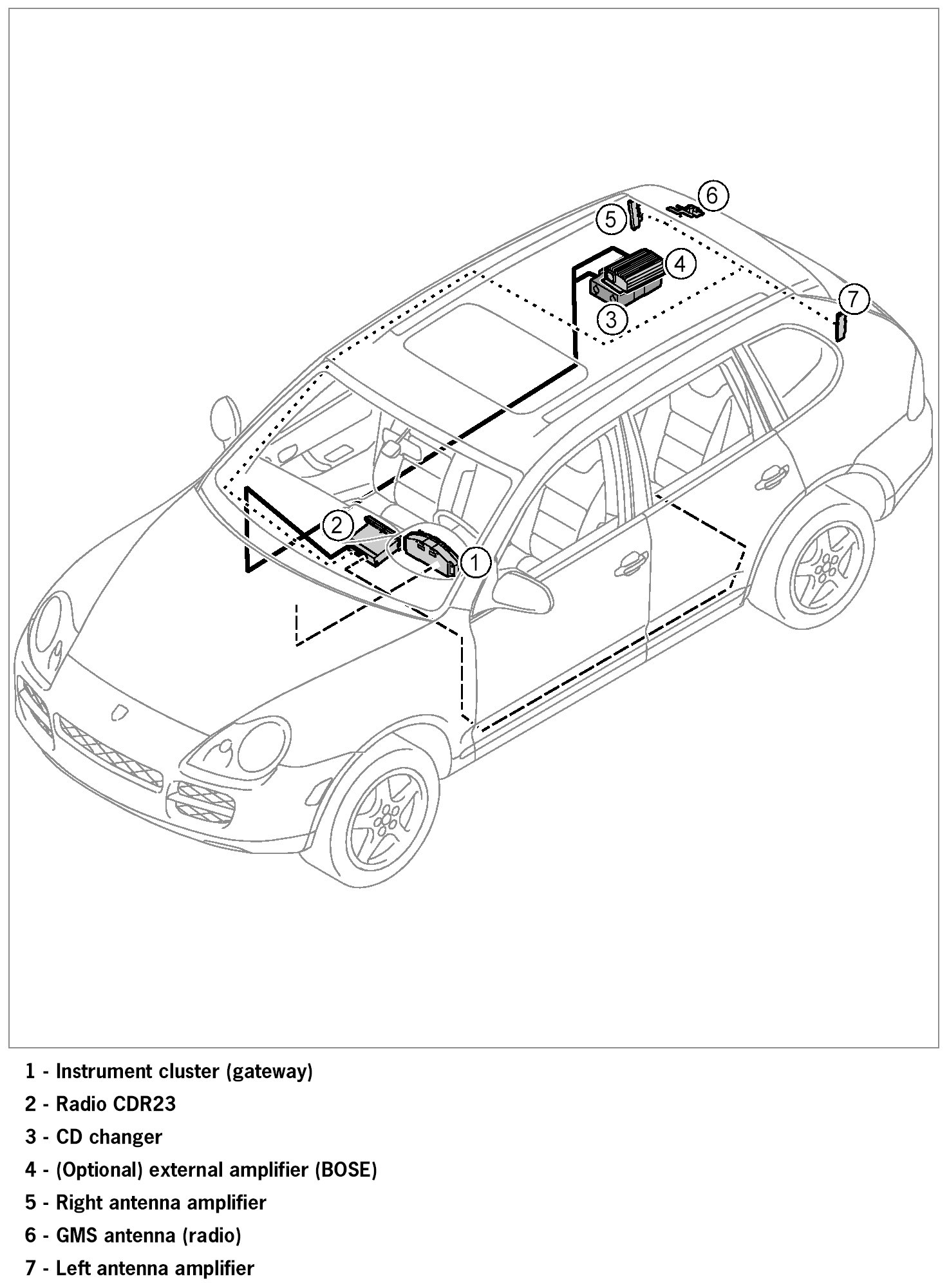 6
5
4
3
7
2
1

1 - Instrument cluster (gateway)

2 - Radio CDR23

3 - CD changer

4 - (Optional) external amplifier (BOSE)

5 - Right antenna amplifier

6 - GMS antenna (radio)

7 - Left antenna amplifier