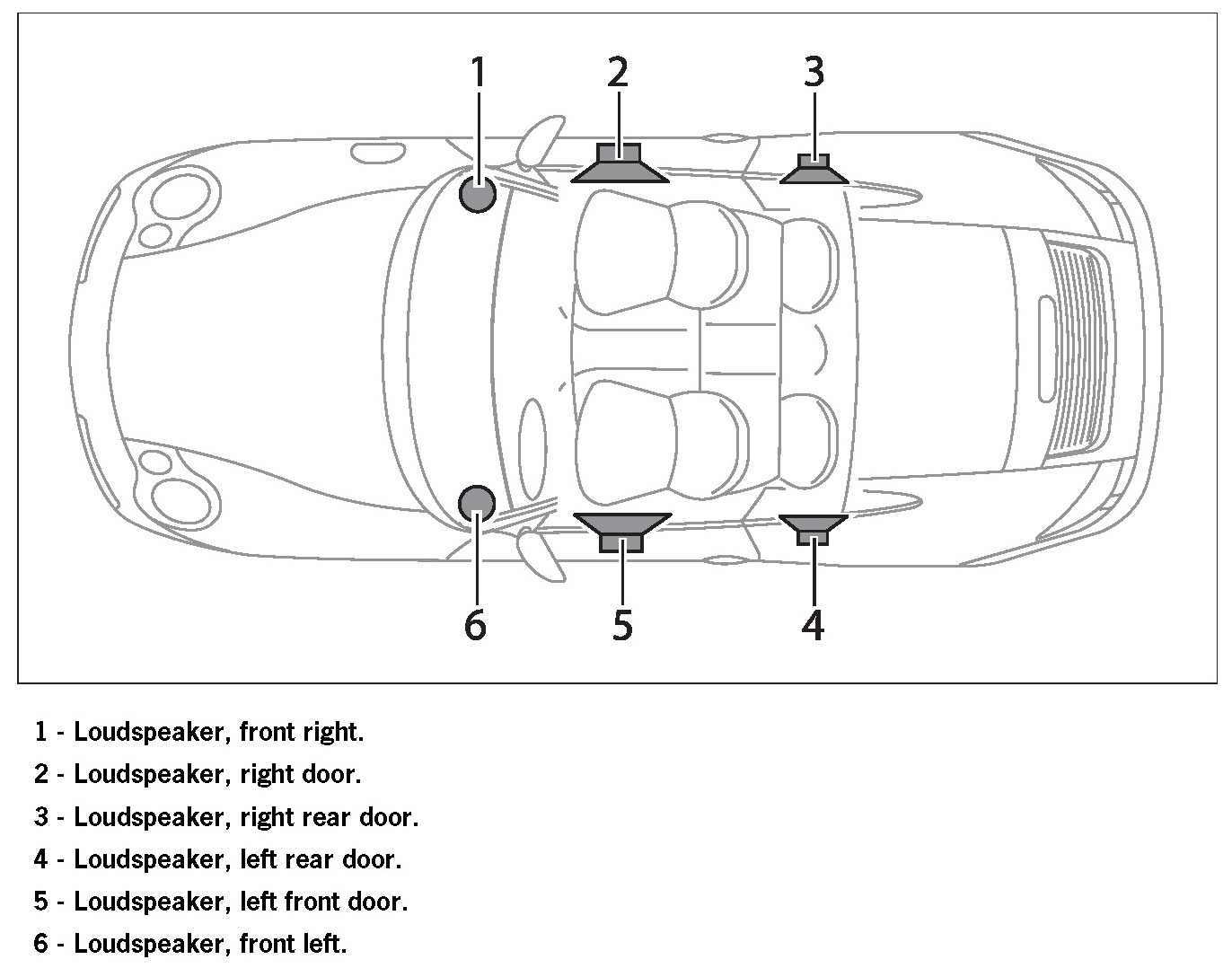 1
2
3
6
5
4

1 - Loudspeaker, front right.
2 - Loudspeaker, right door.
3 - Loudspeaker, right rear door.
4 - Loudspeaker, left rear door.
5 - Loudspeaker, left front door.
6 - Loudspeaker, front left.