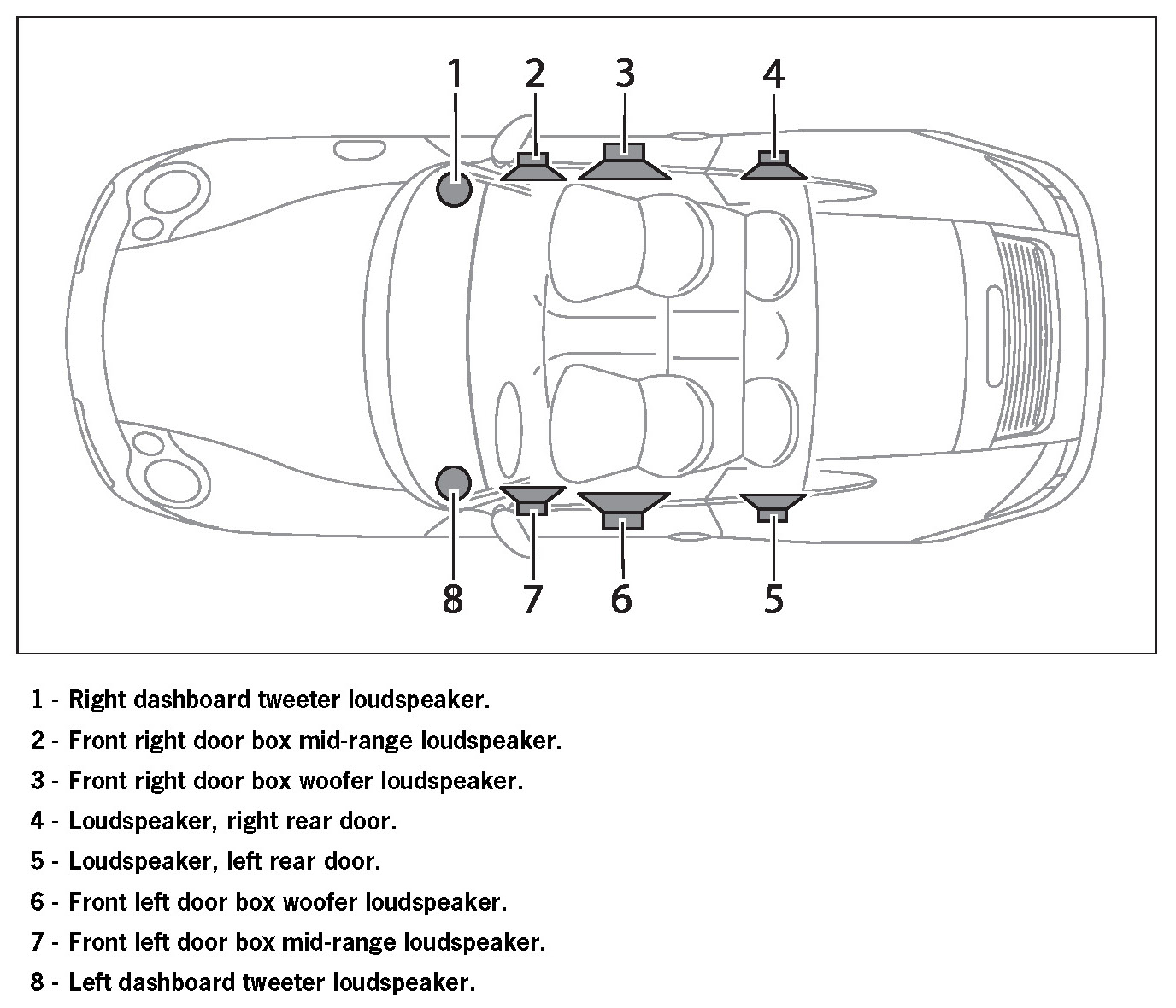 1
2
3
4
8
7
6
5

1 - Right dashboard tweeter loudspeaker.

2 - Front right door box mid-range loudspeaker.

3 - Front right door box woofer loudspeaker.

4 - Loudspeaker, right rear door.

5 - Loudspeaker, left rear door.

6 - Front left door box woofer loudspeaker.

7 - Front left door box mid-range loudspeaker.

8 - Left dashboard tweeter loudspeaker.