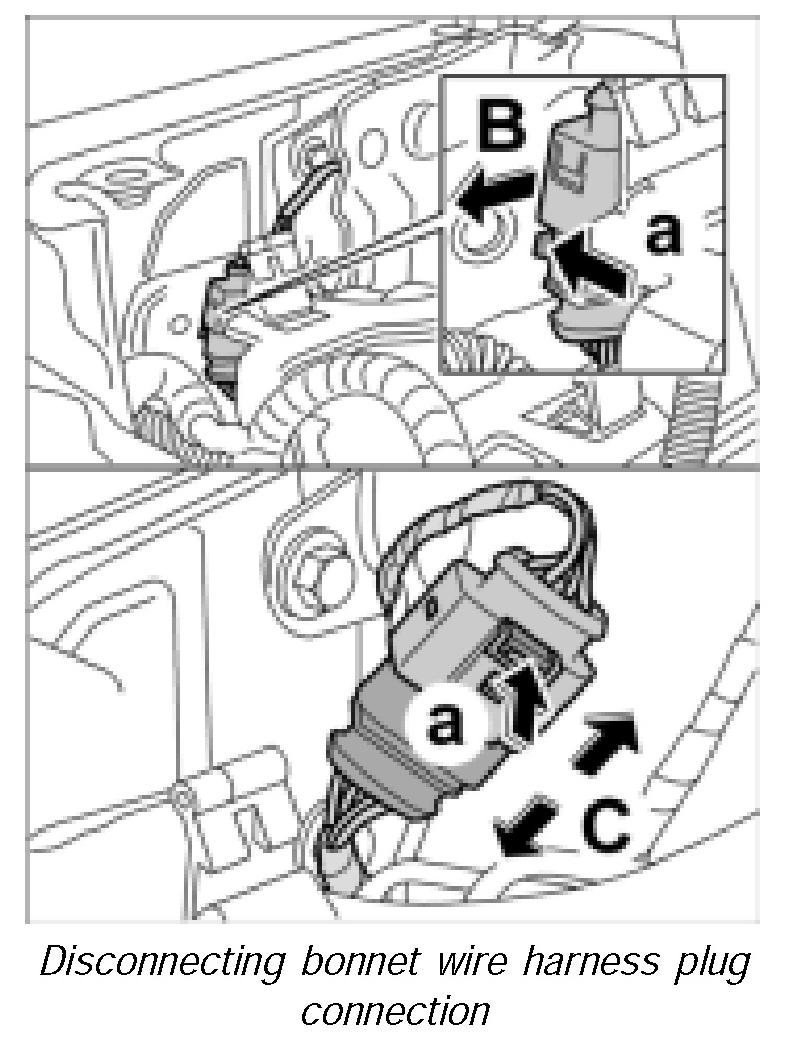 B

a

a

C

Disconnecting bonnet wire harness plug connection