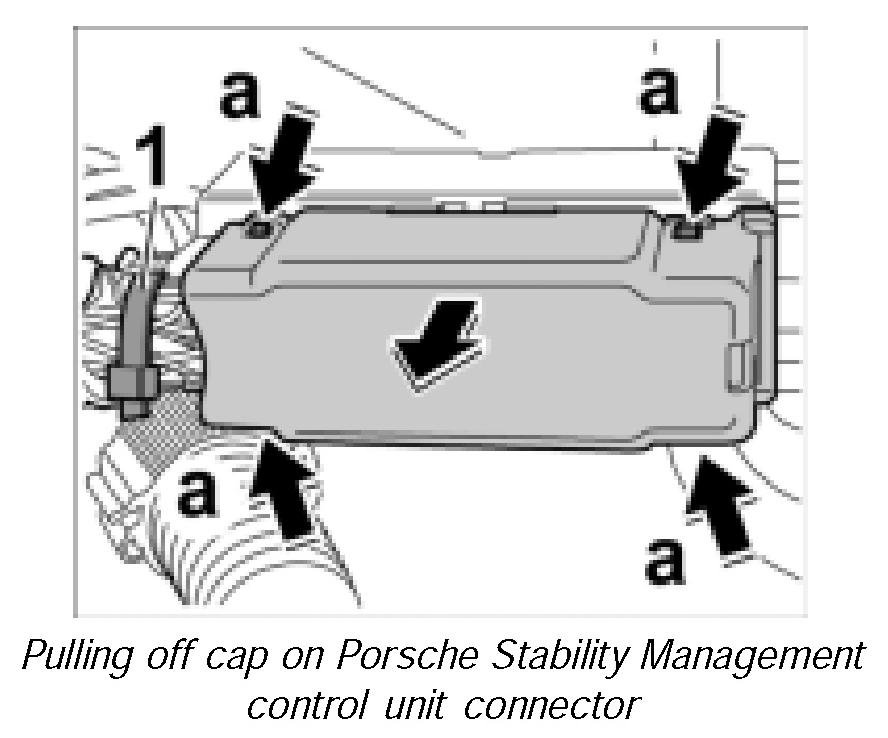 a
a
1
a
a

Pulling off cap on Porsche Stability Management control unit connector