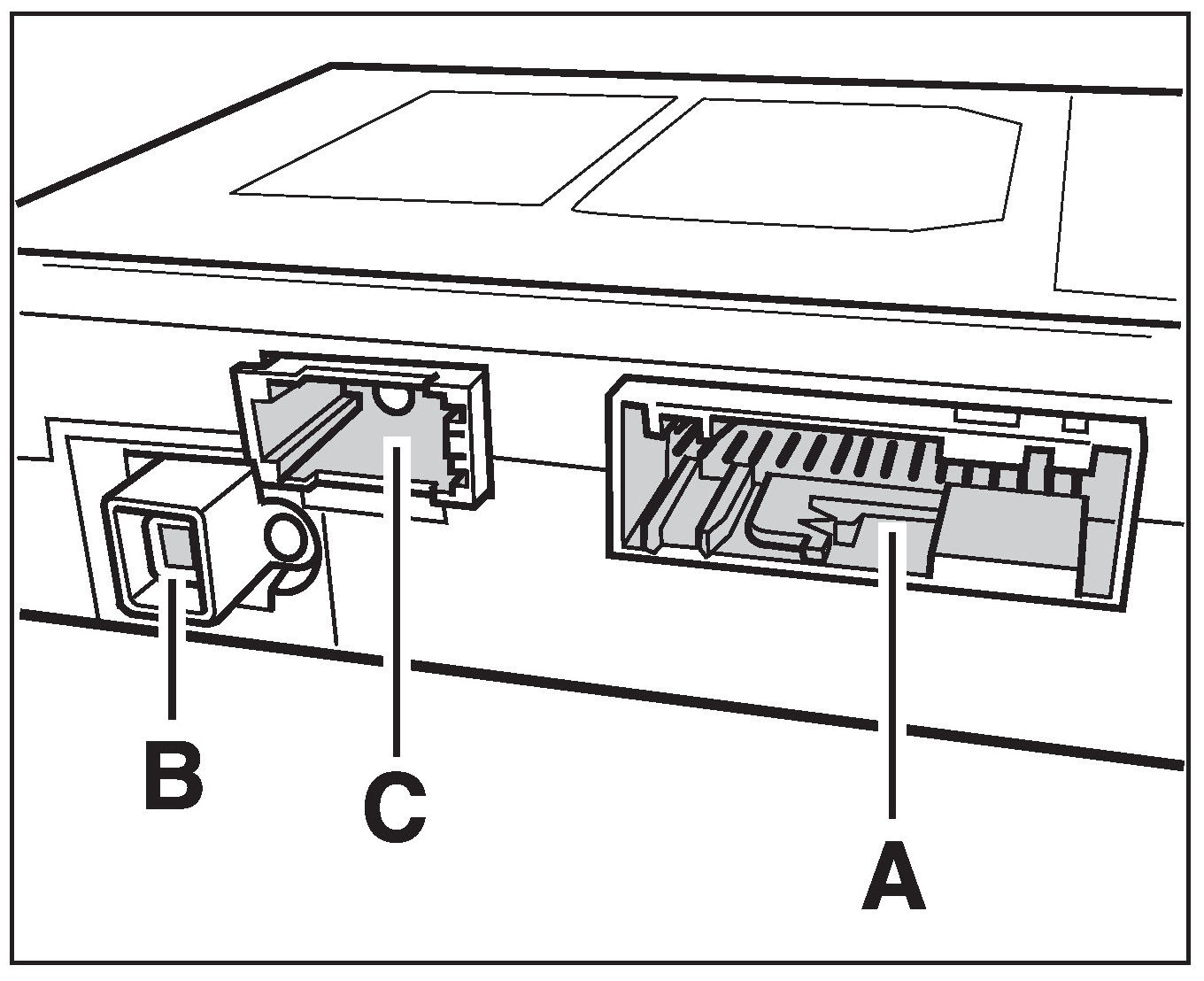 B
C
A