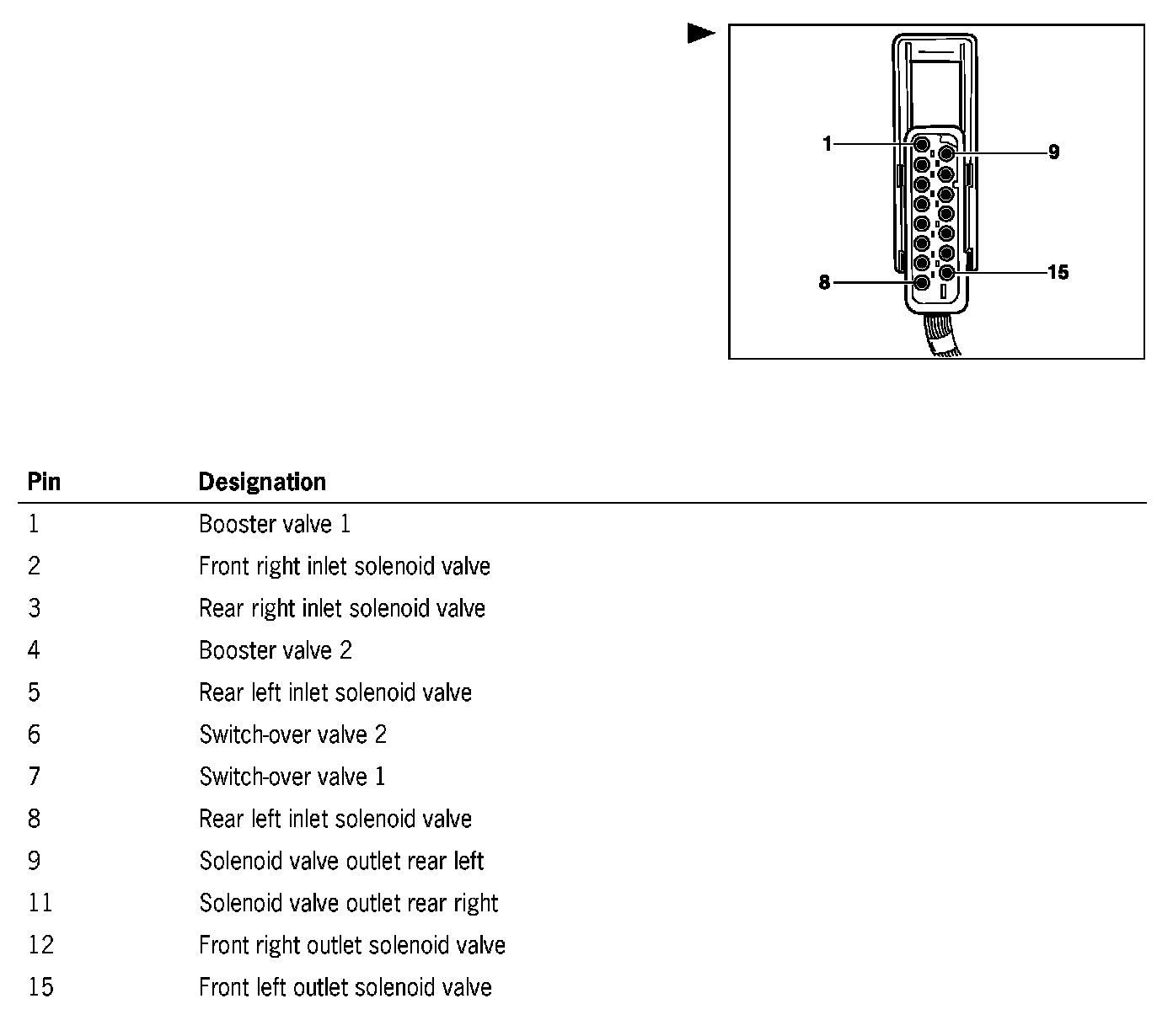 1
9
8
15

| Pin | Designation |
|---|---|
| 1 | Booster valve 1 |
| 2 | Front right inlet solenoid valve |
| 3 | Rear right inlet solenoid valve |
| 4 | Booster valve 2 |
| 5 | Rear left inlet solenoid valve |
| 6 | Switch-over valve 2 |
| 7 | Switch-over valve 1 |
| 8 | Rear left inlet solenoid valve |
| 9 | Solenoid valve outlet rear left |
| 11 | Solenoid valve outlet rear right |
| 12 | Front right outlet solenoid valve |
| 15 | Front left outlet solenoid valve |