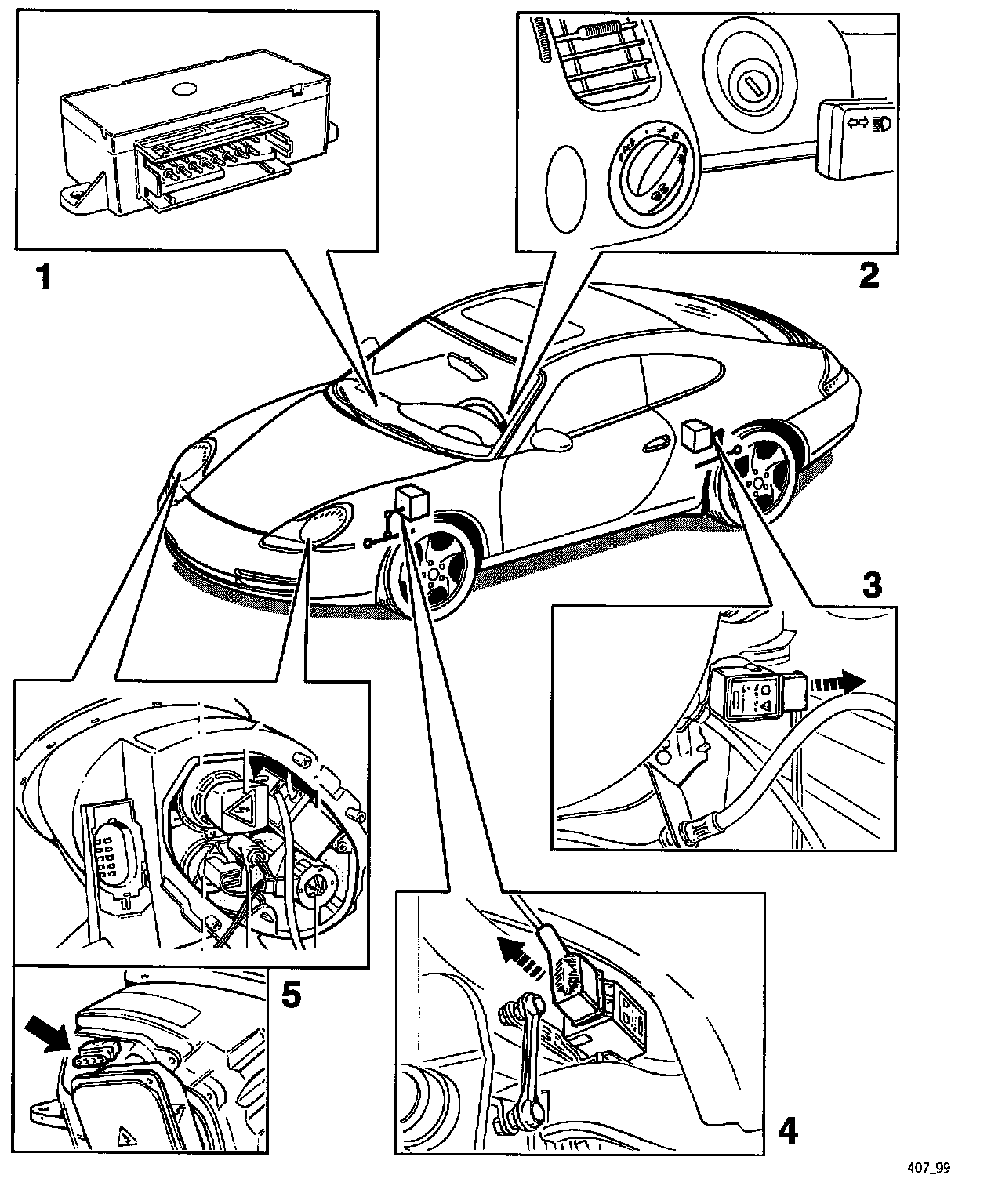 1

2

3

5

4

407_99