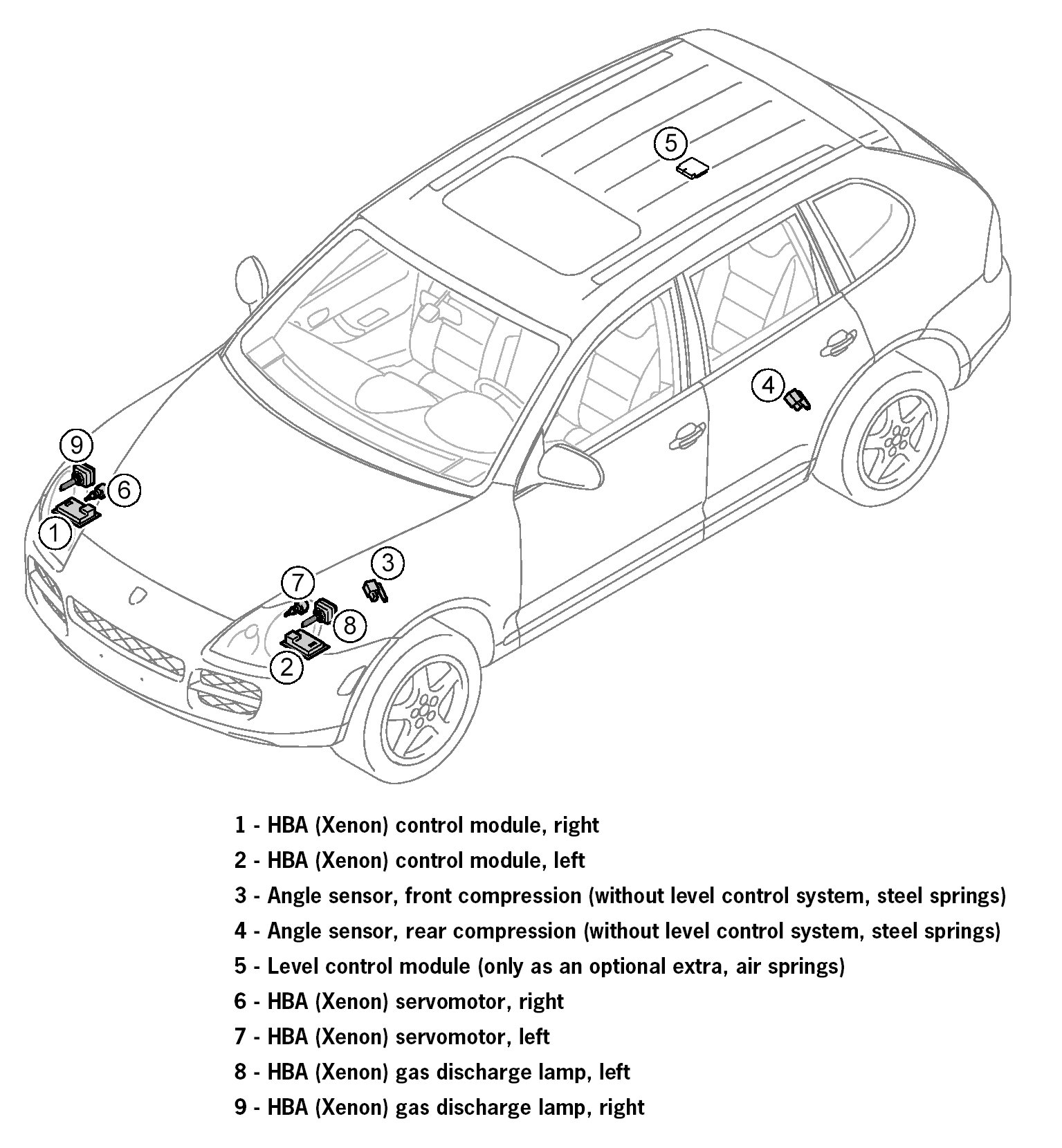 5

4

9

6

1

3

7

8

2

1 - HBA (Xenon) control module, right

2 - HBA (Xenon) control module, left

3 - Angle sensor, front compression (without level control system, steel springs)

4 - Angle sensor, rear compression (without level control system, steel springs)

5 - Level control module (only as an optional extra, air springs)

6 - HBA (Xenon) servomotor, right

7 - HBA (Xenon) servomotor, left

8 - HBA (Xenon) gas discharge lamp, left

9 - HBA (Xenon) gas discharge lamp, right