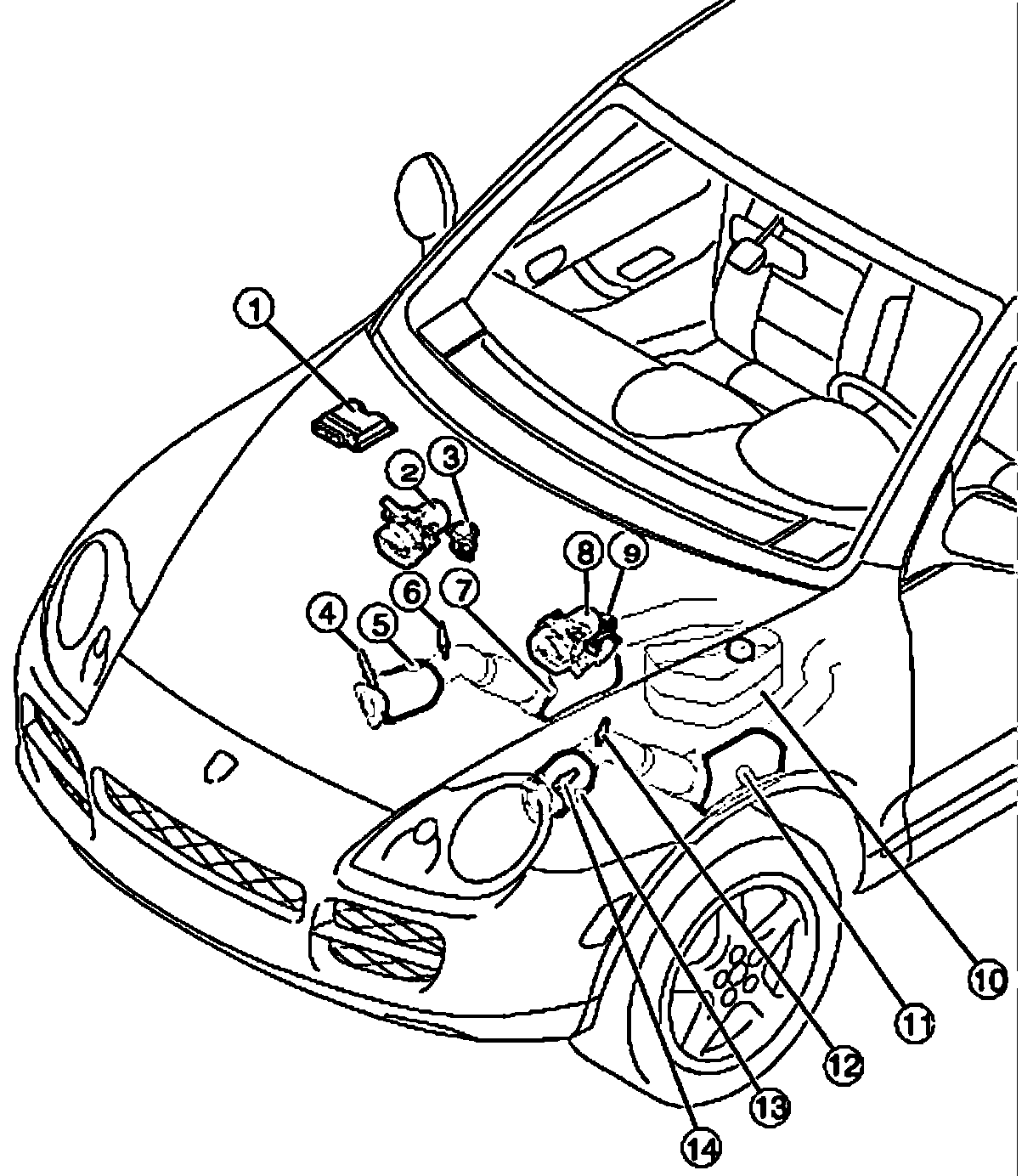 1
2
3
4
5
6
7
8
9
10
11
12
13
14