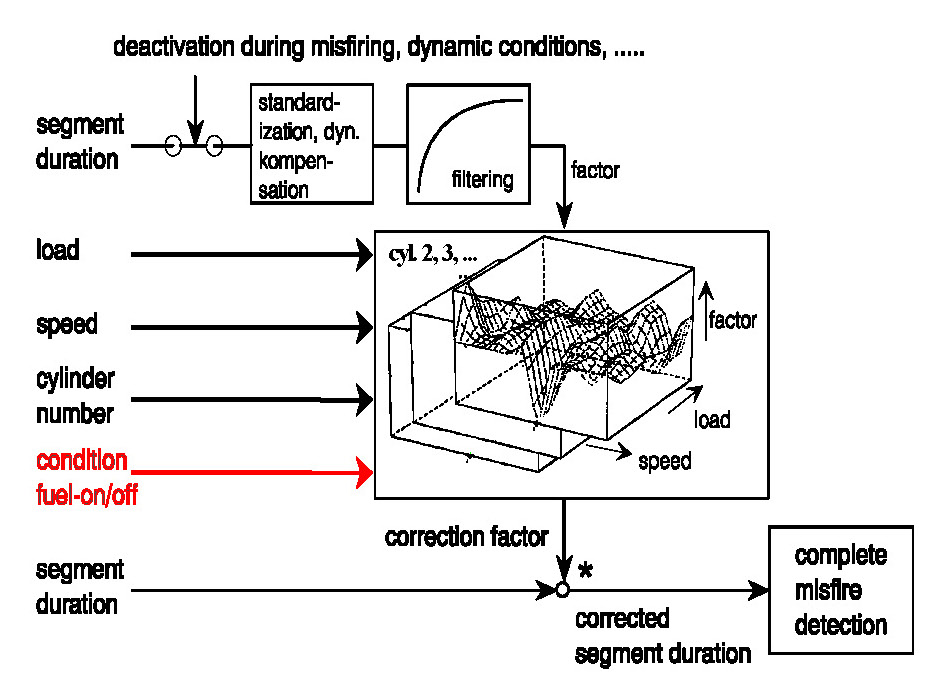 deactivation during misfiring, dynamic conditions, .....

segment duration

standardization, dyn. kompensation

filtering

factor

load

speed

cylinder number

condition fuel-on/off

cyl. 2, 3, ...

factor

load

speed

correction factor

segment duration

*

corrected segment duration

complete misfire detection