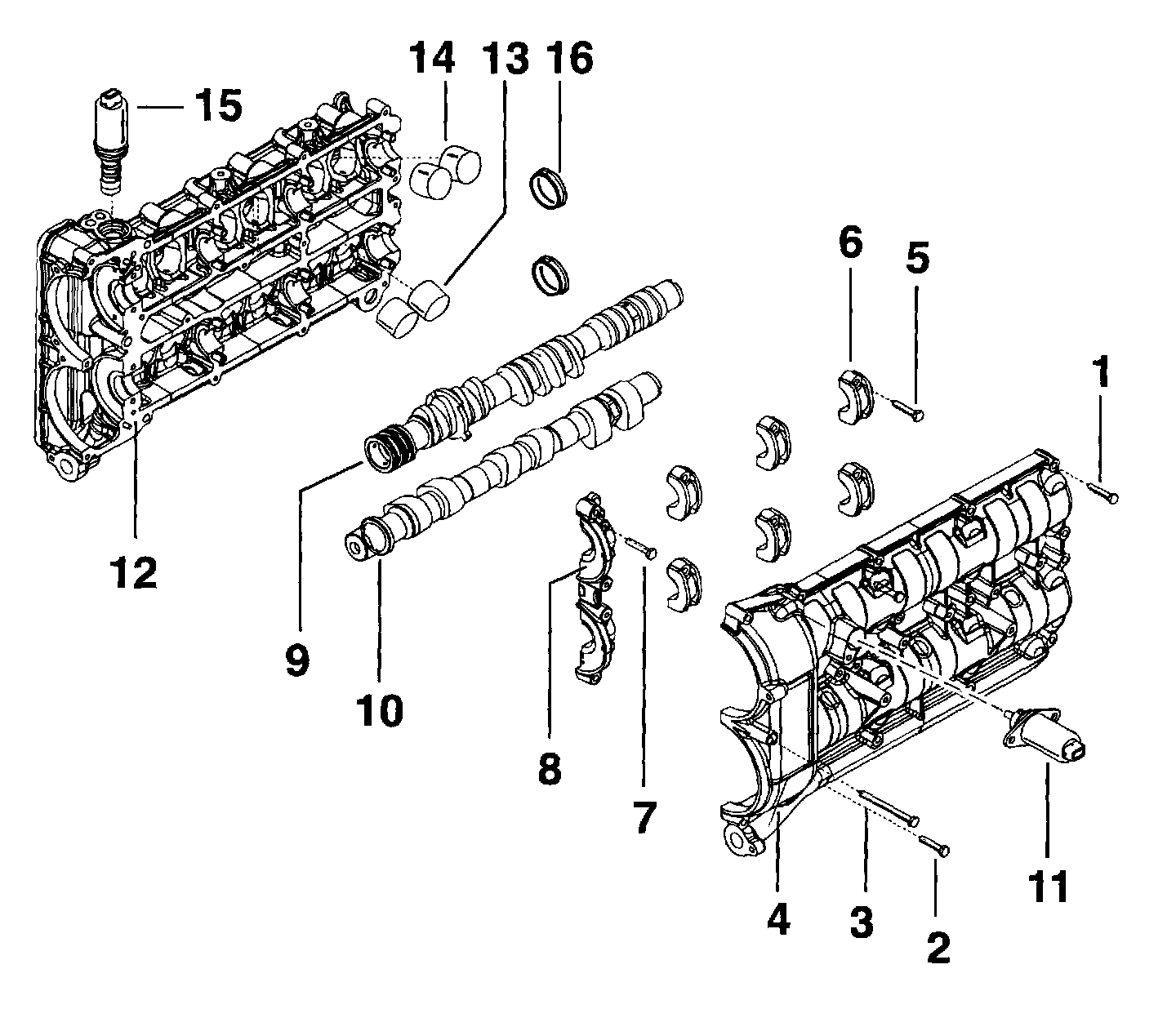 14 13 16
15
6
5
1
12
9
10
8
7
4
3
2
11