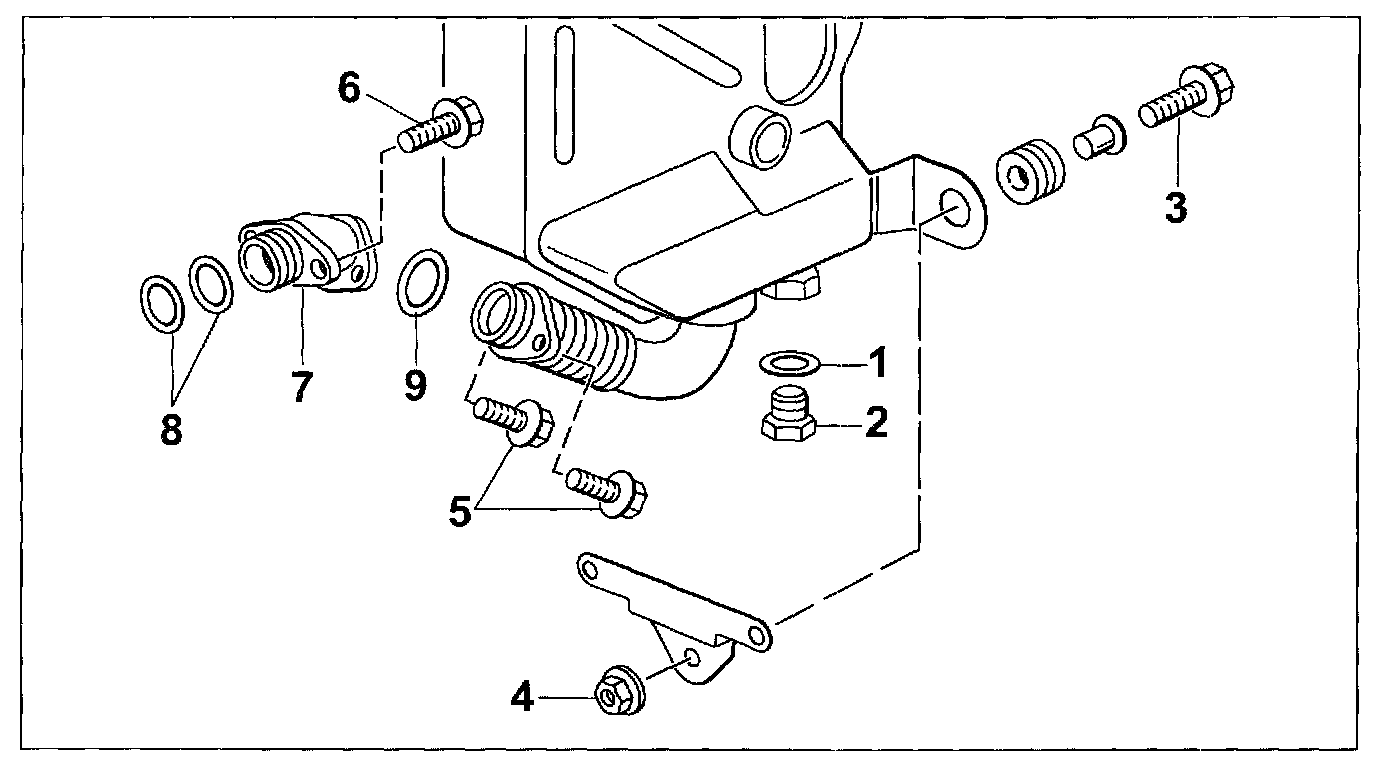 6
3
7
8
9
1
2
5
4