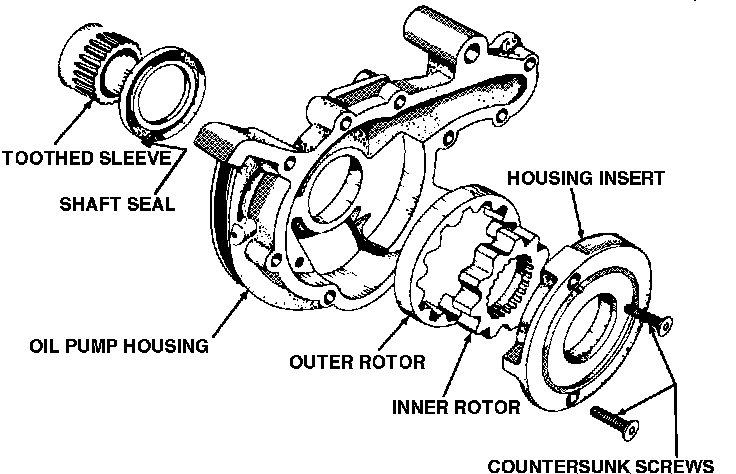 TOOTHED SLEEVE
SHAFT SEAL
HOUSING INSERT
OIL PUMP HOUSING
OUTER ROTOR
INNER ROTOR
COUNTERSUNK SCREWS