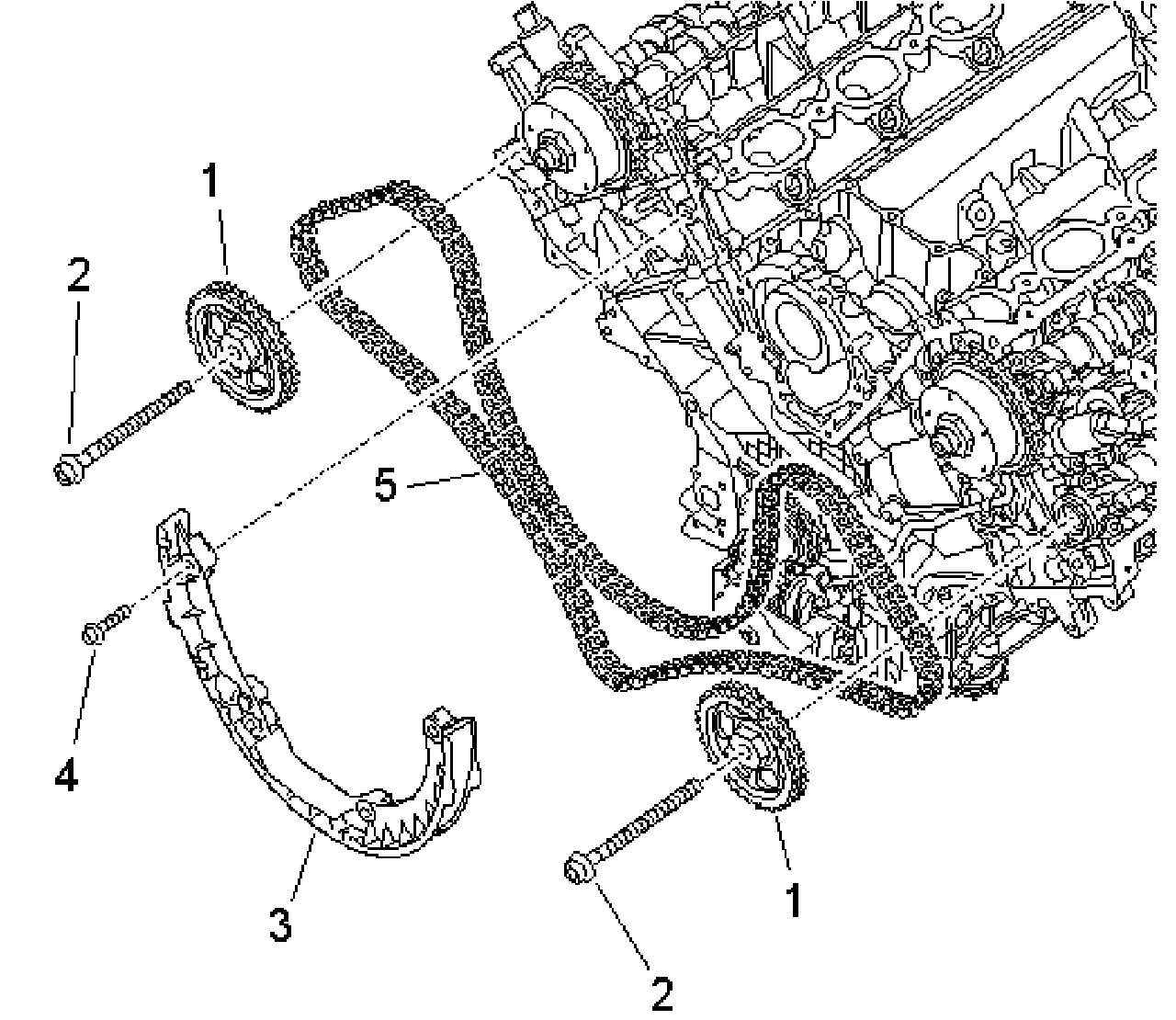 1
2
5
4
3
1
2