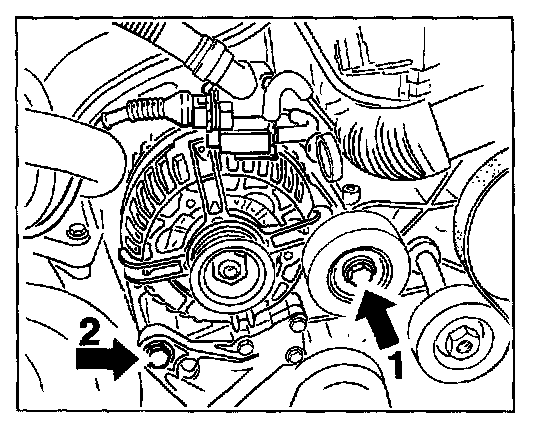 2
1