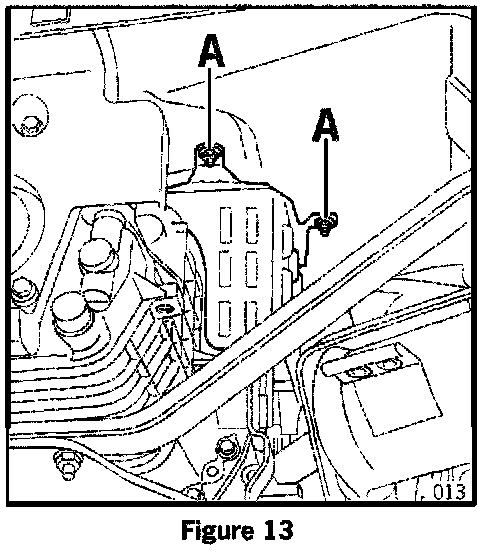 A

A

013

Figure 13