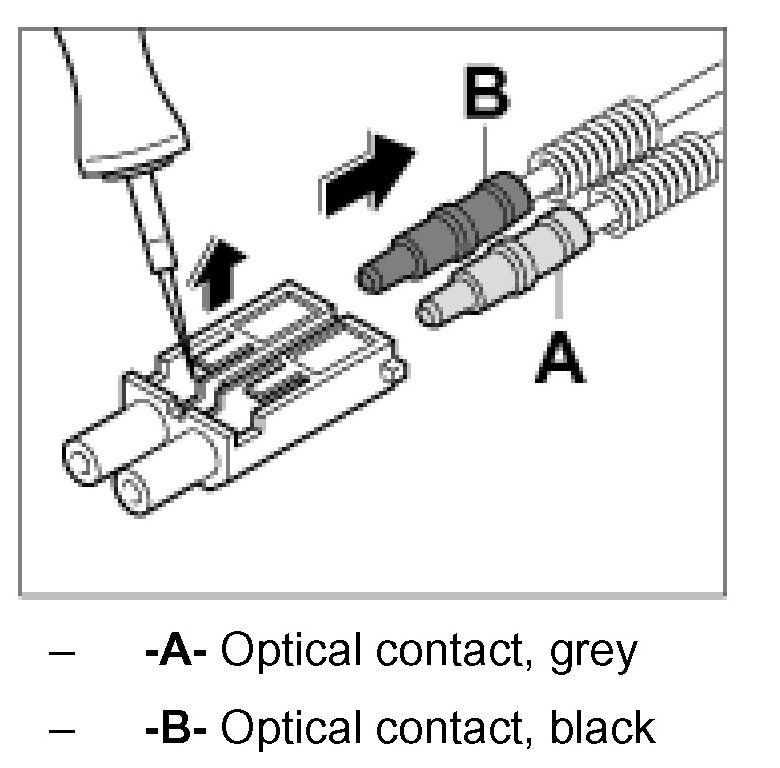 B

A

– -A- Optical contact, grey

– -B- Optical contact, black